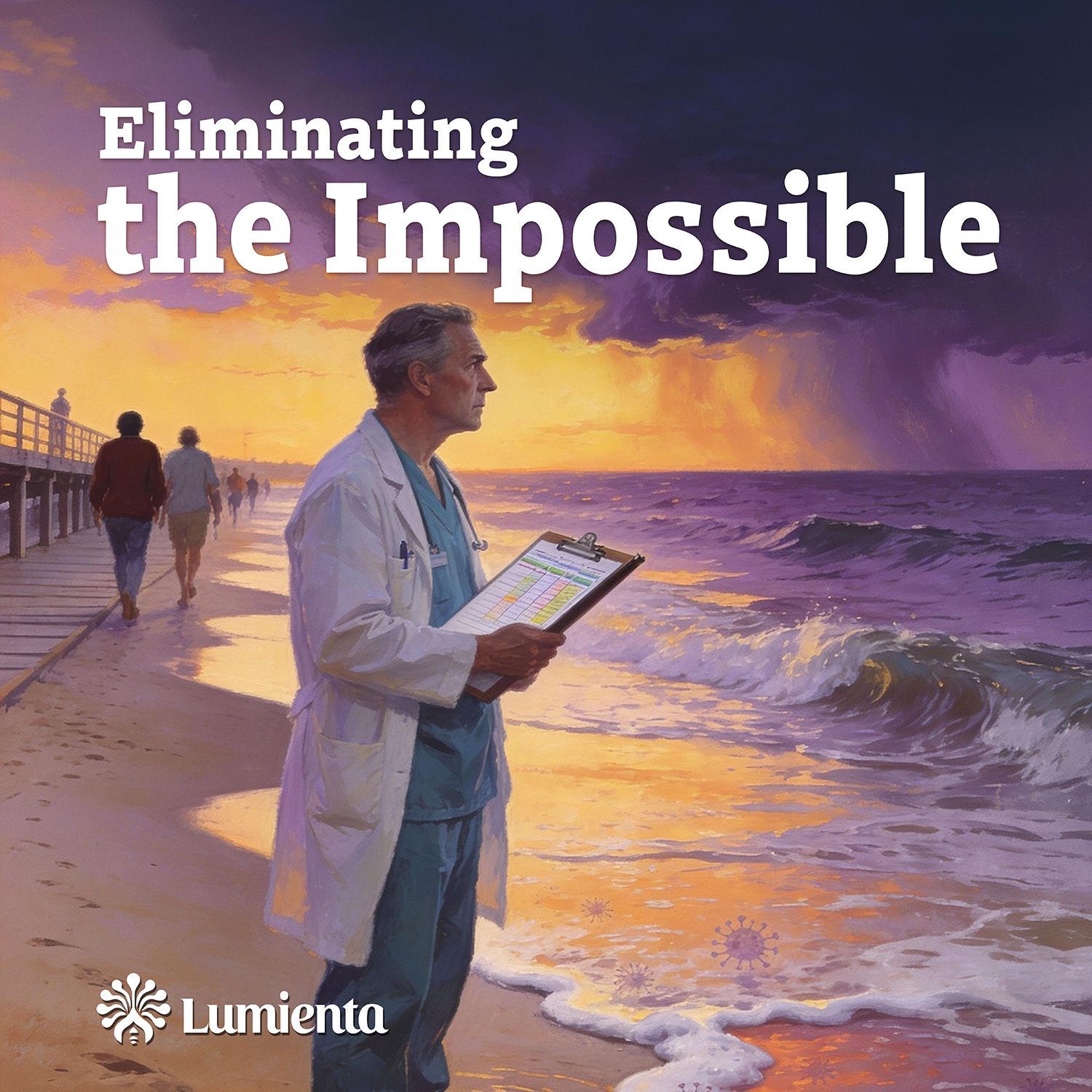 Eliminating
the Impossible

Lumienta