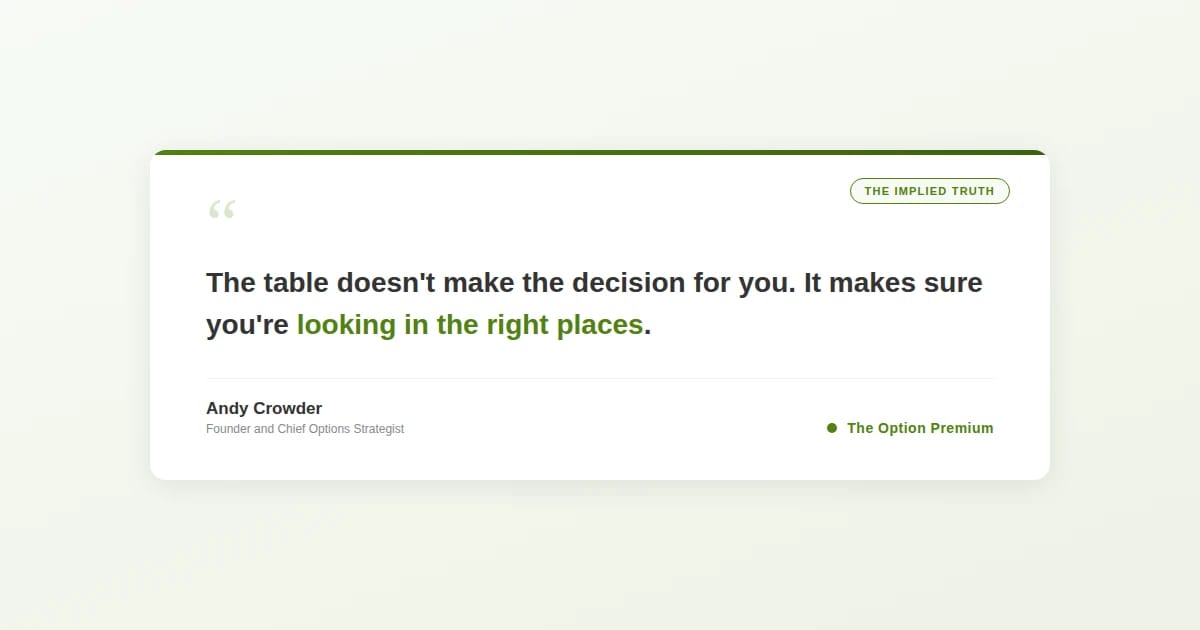 THE IMPLIED TRUTH

“

The table doesn't make the decision for you. It makes sure you're looking in the right places.

Andy Crowder
Founder and Chief Options Strategist

The Option Premium