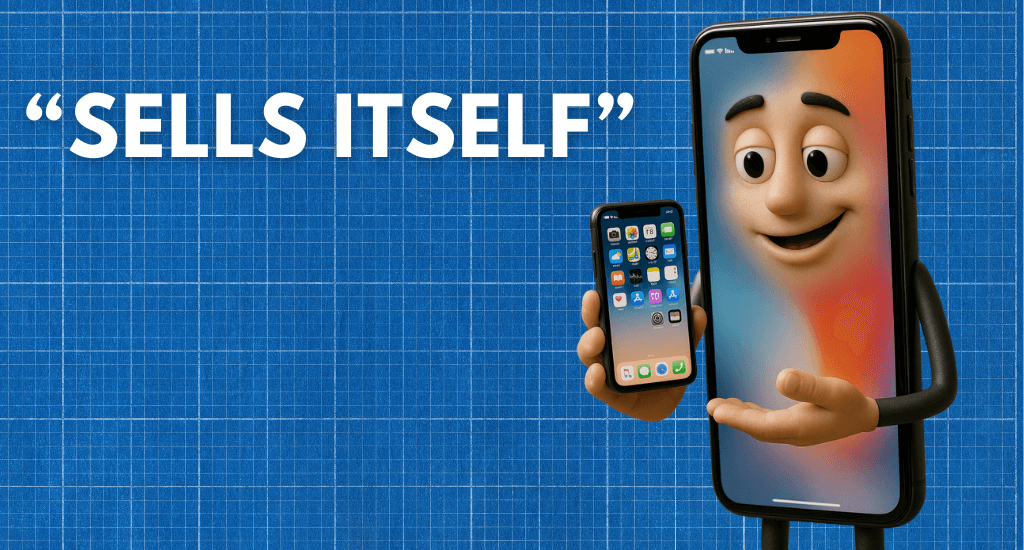 “SELLS ITSELF”