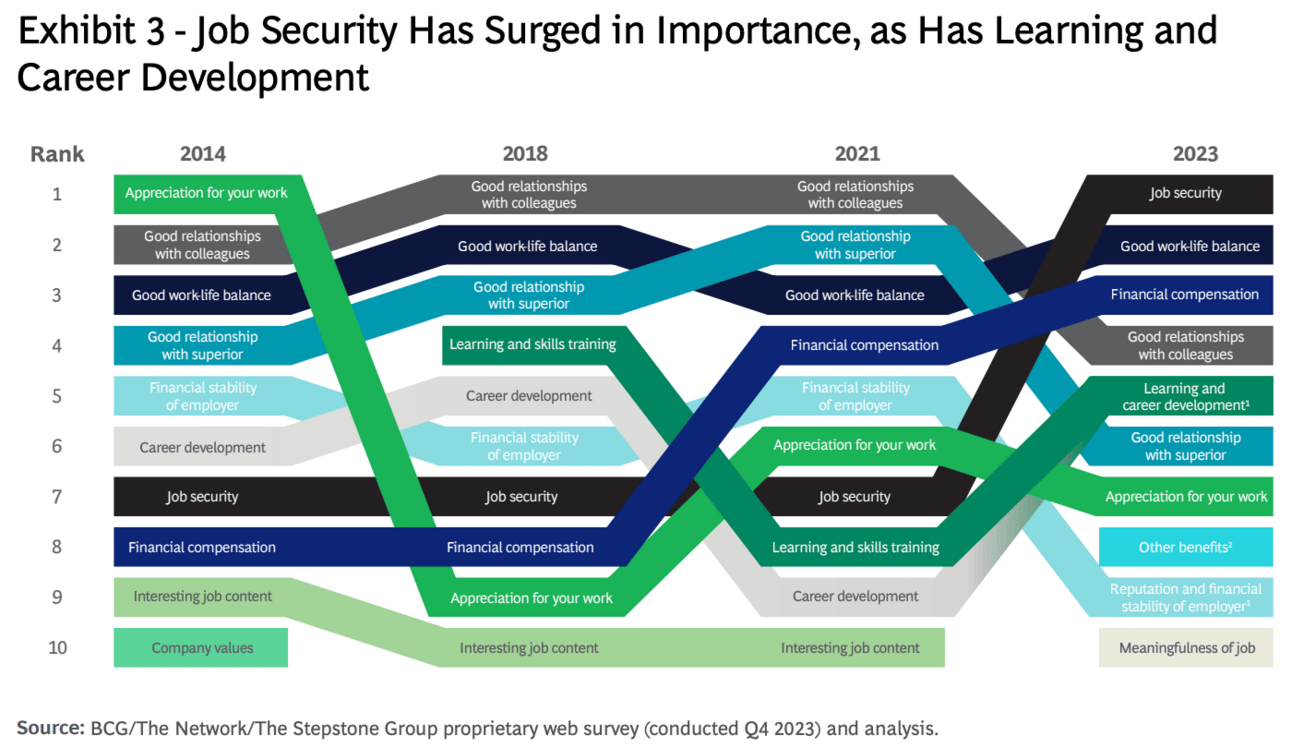 Exhibit 3 - Job Security Has Surged in Importance, as Has Learning and Career Development

| Rank | 2014 | 2018 | 2021 | 2023 |
|---|---|---|---|---|
| 1 | Appreciation for your work | Good relationships with colleagues | Good relationships with colleagues | Job security |
| 2 | Good relationships with colleagues | Good work-life balance | Good relationship with superior | Good work-life balance |
| 3 | Good work-life balance | Good relationship with superior | Good work-life balance | Financial compensation |
| 4 | Good relationship with superior | Learning and skills training | Financial compensation | Good relationships with colleagues |
| 5 | Financial stability of employer | Career development | Financial stability of employer | Learning and career development¹ |
| 6 | Career development | Financial stability of employer | Appreciation for your work | Good relationship with superior |
| 7 | Job security | Job security | Job security | Appreciation for your work |
| 8 | Financial compensation | Financial compensation | Learning and skills training | Other benefits² |
| 9 | Interesting job content | Appreciation for your work | Career development | Reputation and financial stability of employer¹ |
| 10 | Company values | Interesting job content | Interesting job content | Meaningfulness of job |

Source: BCG/The Network/The Stepstone Group proprietary web survey (conducted Q4 2023) and analysis.