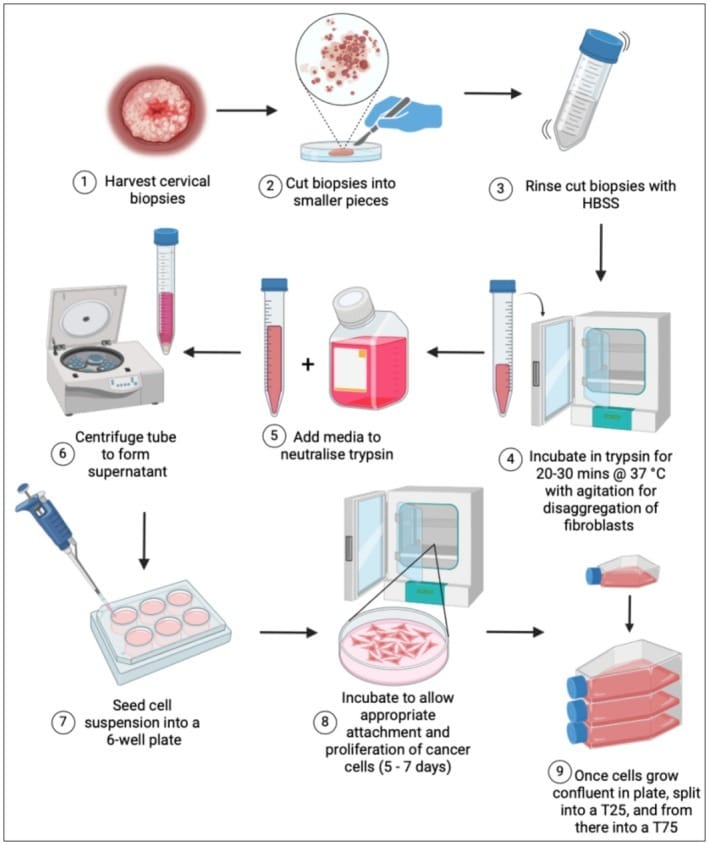 1 Harvest cervical biopsies

2 Cut biopsies into smaller pieces

3 Rinse cut biopsies with HBSS

4 Incubate in trypsin for 20-30 mins @ 37 °C with agitation for disaggregation of fibroblasts

5 Add media to neutralise trypsin

6 Centrifuge tube to form supernatant

7 Seed cell suspension into a 6-well plate

8 Incubate to allow appropriate attachment and proliferation of cancer cells (5 - 7 days)

9 Once cells grow confluent in plate, split into a T25, and from there into a T75