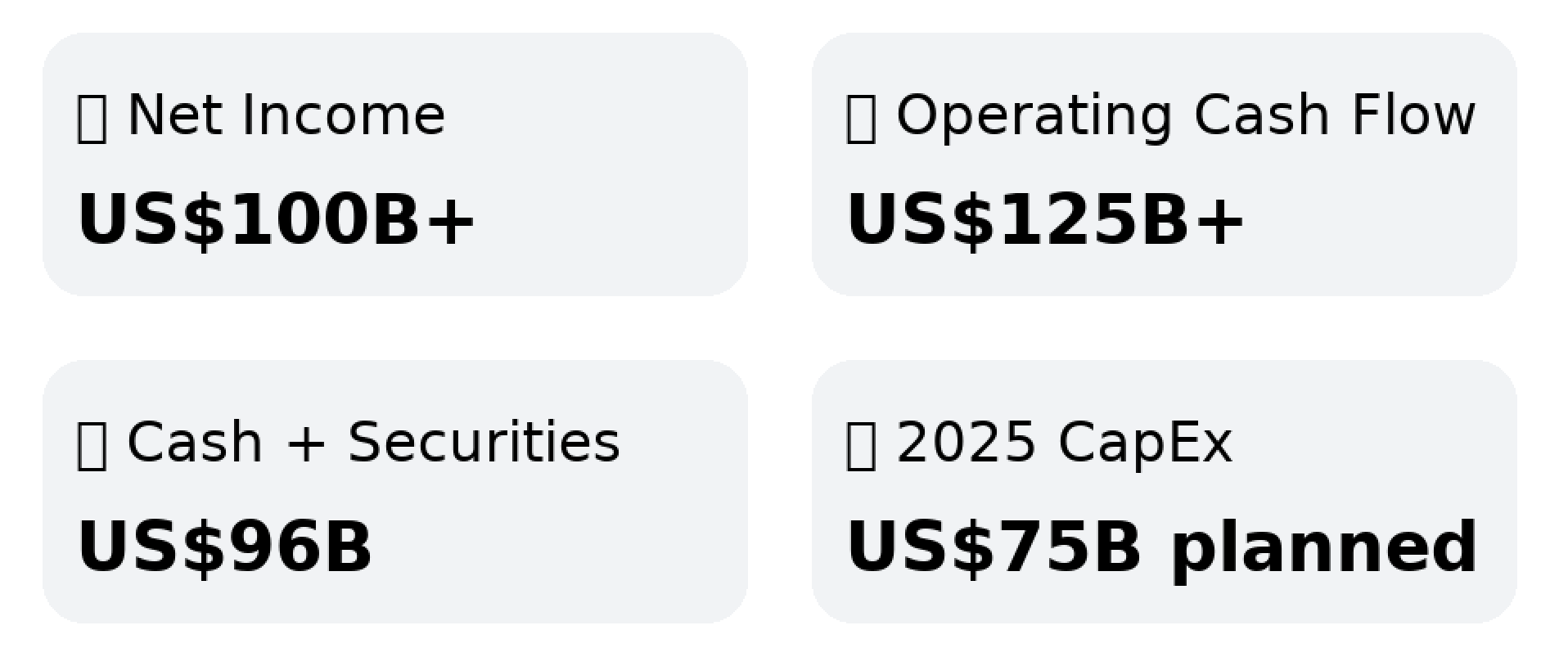 Net Income

US$100B+

Operating Cash Flow

US$125B+

Cash + Securities

US$96B

2025 CapEx

US$75B planned