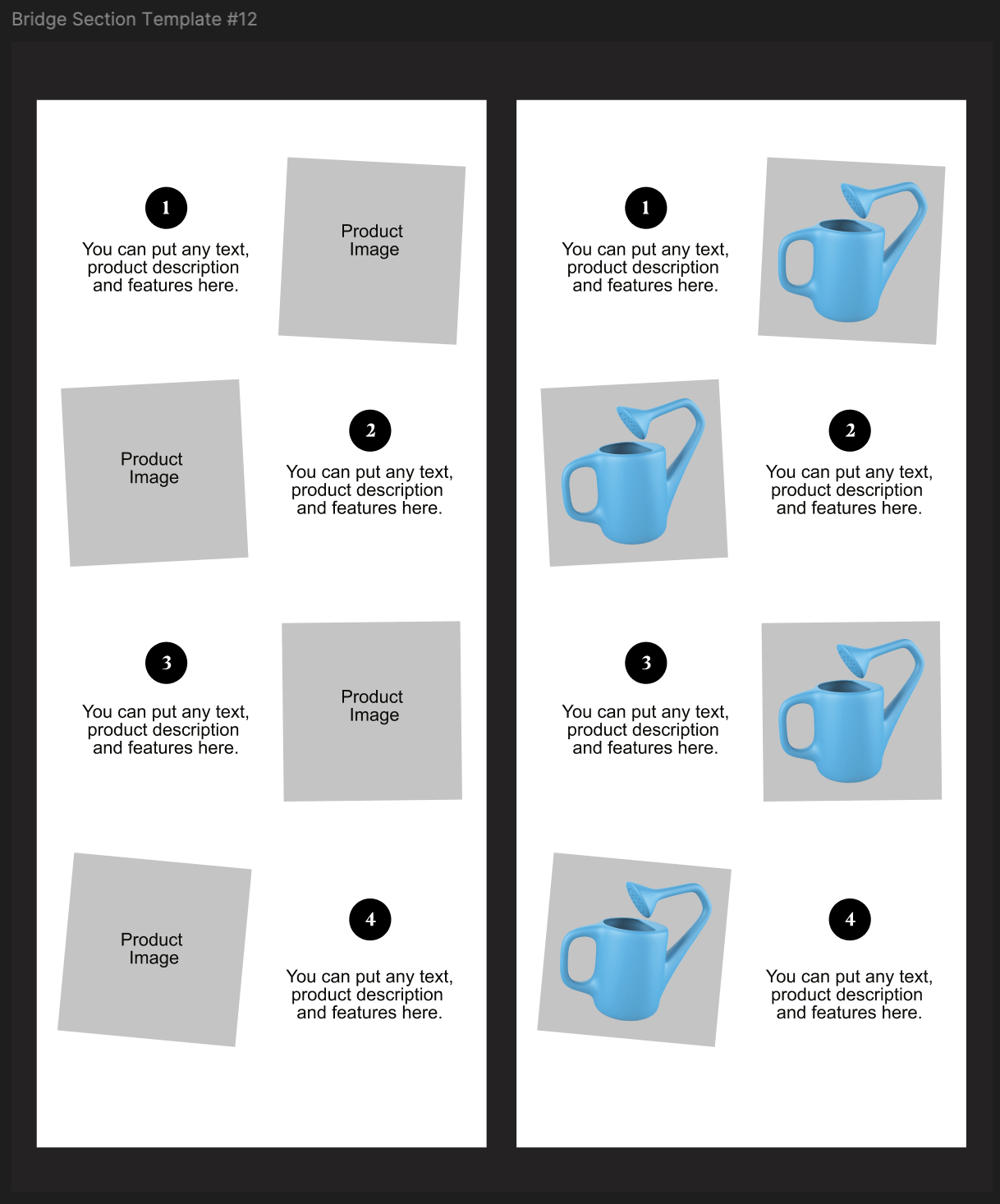 Bridge Section Template #12

1

You can put any text, product description and features here.

Product Image

Product Image

2

You can put any text, product description and features here.

3

You can put any text, product description and features here.

Product Image

Product Image

4

You can put any text, product description and features here.

1

You can put any text, product description and features here.

2

You can put any text, product description and features here.

3

You can put any text, product description and features here.

4

You can put any text, product description and features here.