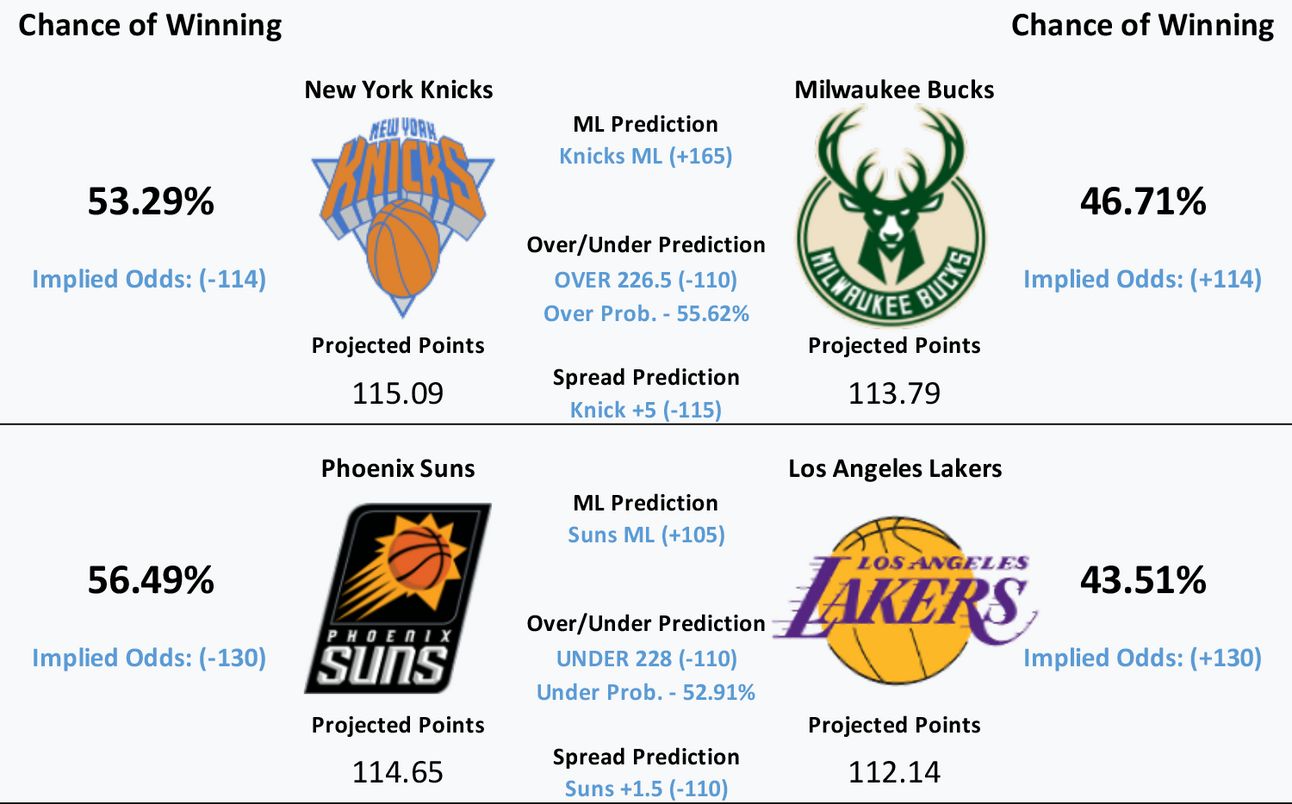 Chance of Winning

Chance of Winning

53.29%

Implied Odds: (-114)

New York Knicks

NEW YORK
KNICKS

Projected Points

115.09

ML Prediction

Knicks ML (+165)

Over/Under Prediction

OVER 226.5 (-110)

Over Prob. - 55.62%

Spread Prediction

Knick +5 (-115)

Milwaukee Bucks

MILWAUKEE BUCKS

Projected Points

113.79

46.71%

Implied Odds: (+114)

56.49%

Implied Odds: (-130)

Phoenix Suns

PHOENIX
SUNS

Projected Points

114.65

ML Prediction

Suns ML (+105)

Over/Under Prediction

UNDER 228 (-110)

Under Prob. - 52.91%

Spread Prediction

Suns +1.5 (-110)

Los Angeles Lakers

LOS ANGELES
LAKERS

Projected Points

112.14

43.51%

Implied Odds: (+130)