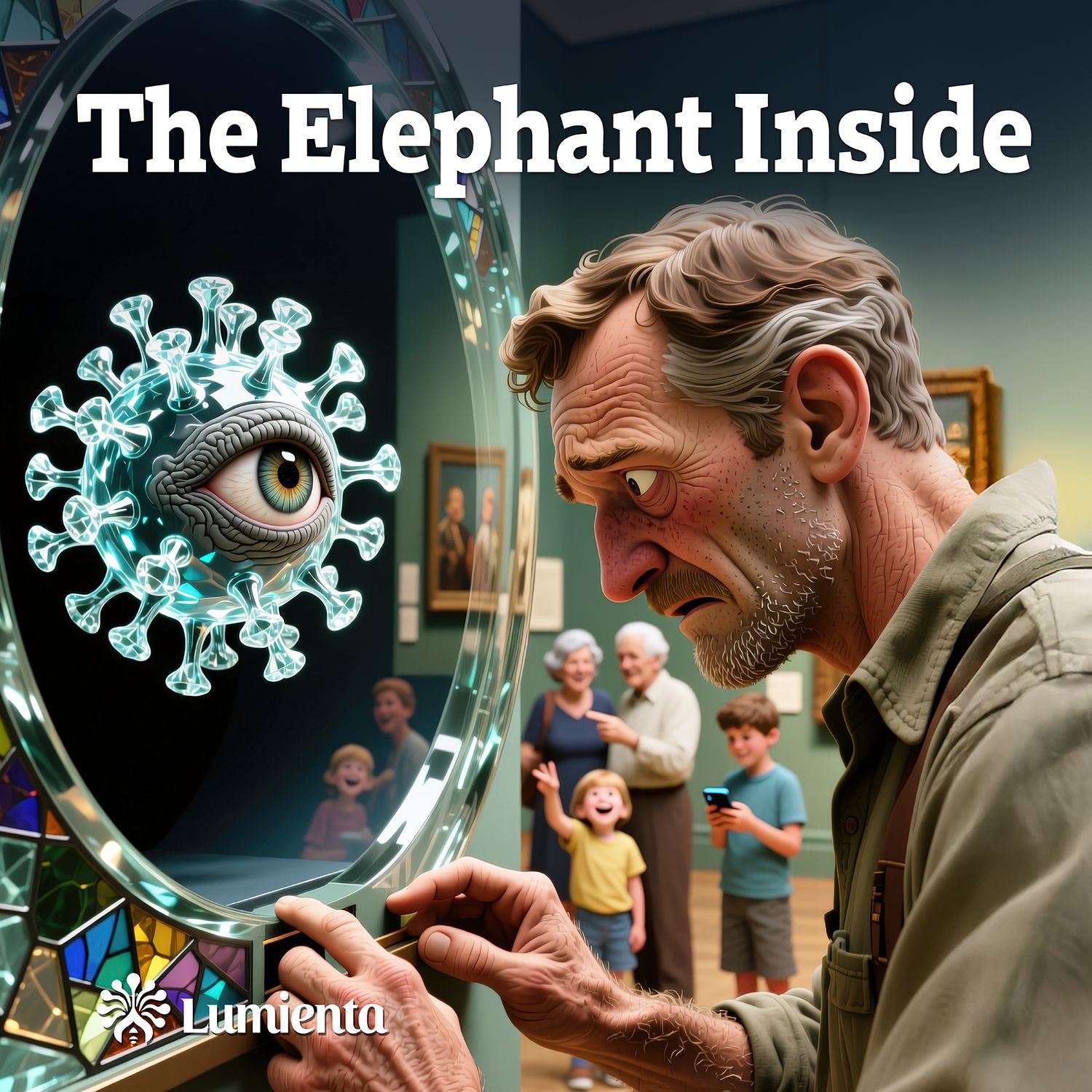 The Elephant Inside

Lumienta