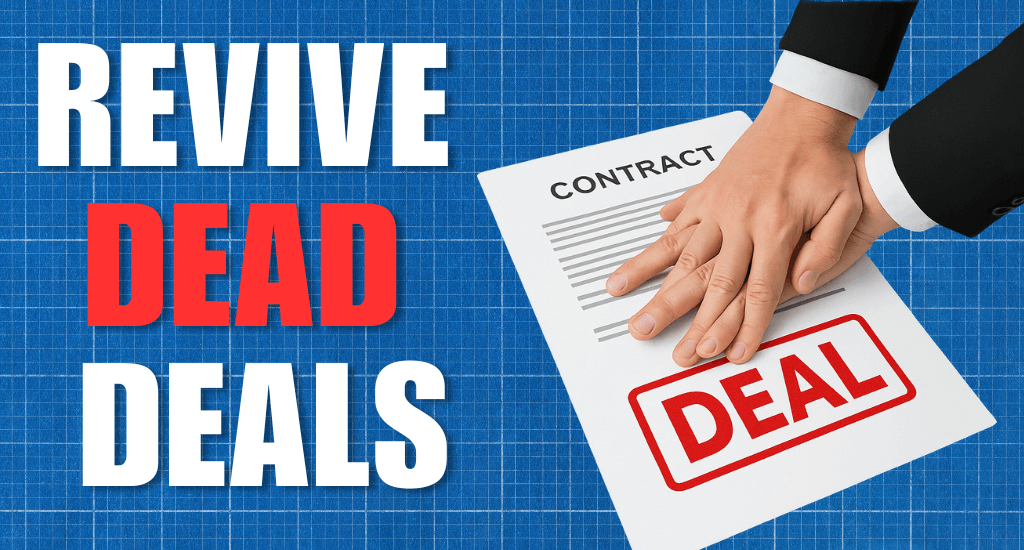 REVIVE
DEAD
DEALS

CONTRACT

DEAL