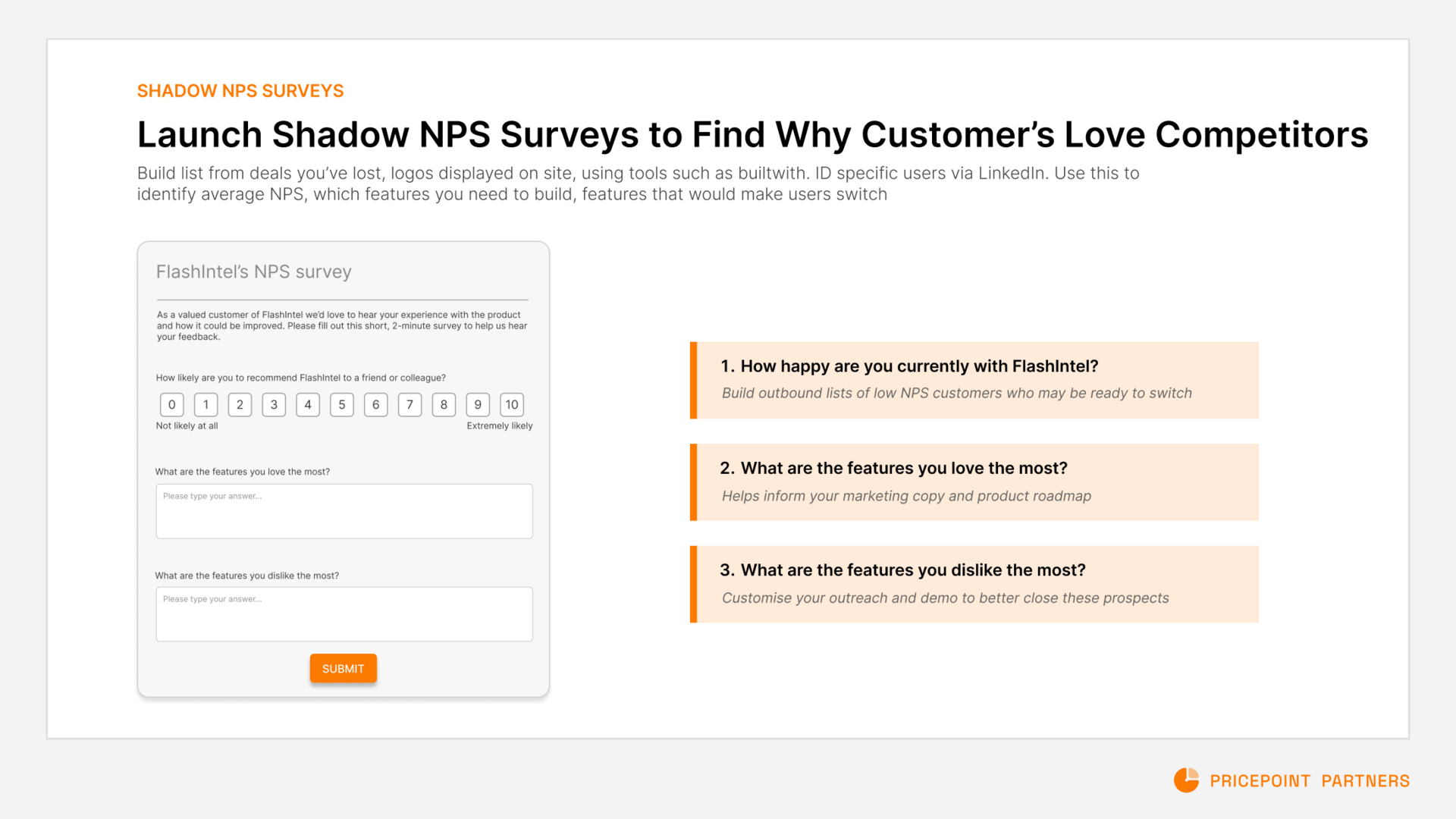 SHADOW NPS SURVEYS

Launch Shadow NPS Surveys to Find Why Customer's Love Competitors

Build list from deals you've lost, logos displayed on site, using tools such as builtwith. ID specific users via LinkedIn. Use this to identify average NPS, which features you need to build, features that would make users switch

FlashIntel's NPS survey

As a valued customer of FlashIntel we'd love to hear your experience with the product and how it could be improved. Please fill out this short, 2-minute survey to help us hear your feedback.

How likely are you to recommend FlashIntel to a friend or colleague?

0 1 2 3 4 5 6 7 8 9 10

Not likely at all Extremely likely

What are the features you love the most?

Please type your answer...

What are the features you dislike the most?

Please type your answer...

SUBMIT

1. How happy are you currently with FlashIntel?

Build outbound lists of low NPS customers who may be ready to switch

2. What are the features you love the most?

Helps inform your marketing copy and product roadmap

3. What are the features you dislike the most?

Customise your outreach and demo to better close these prospects

PRICEPOINT PARTNERS