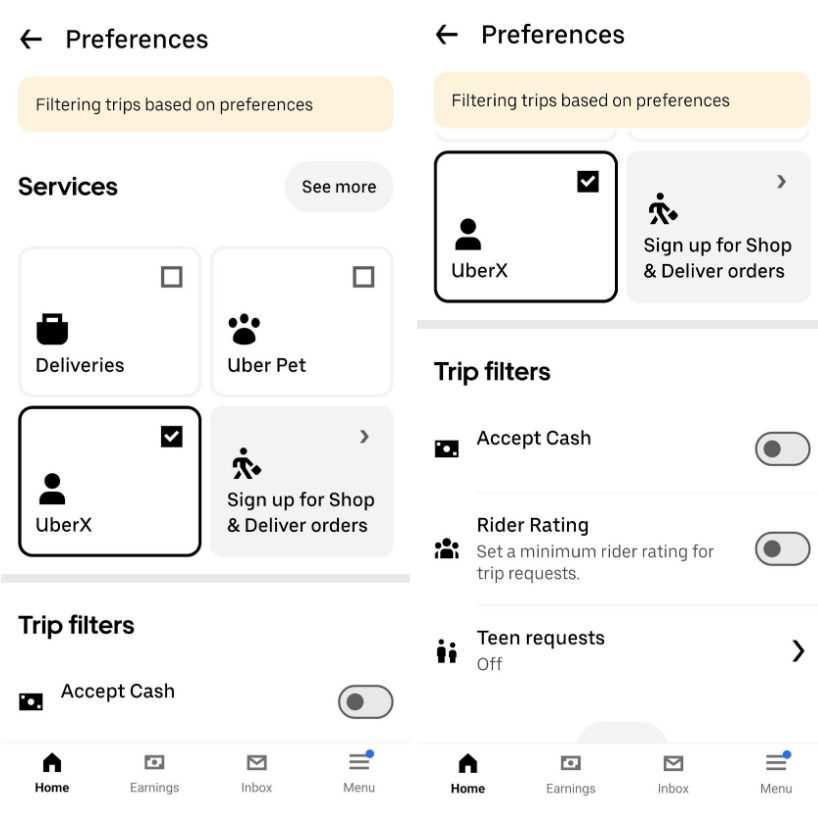 Preferences

Filtering trips based on preferences

Services

See more

Deliveries

Uber Pet

UberX

Sign up for Shop & Deliver orders

Trip filters

Accept Cash

Home Earnings Inbox Menu

Preferences

Filtering trips based on preferences

UberX

Sign up for Shop & Deliver orders

Trip filters

Accept Cash

Rider Rating
Set a minimum rider rating for trip requests.

Teen requests
Off

Home Earnings Inbox Menu