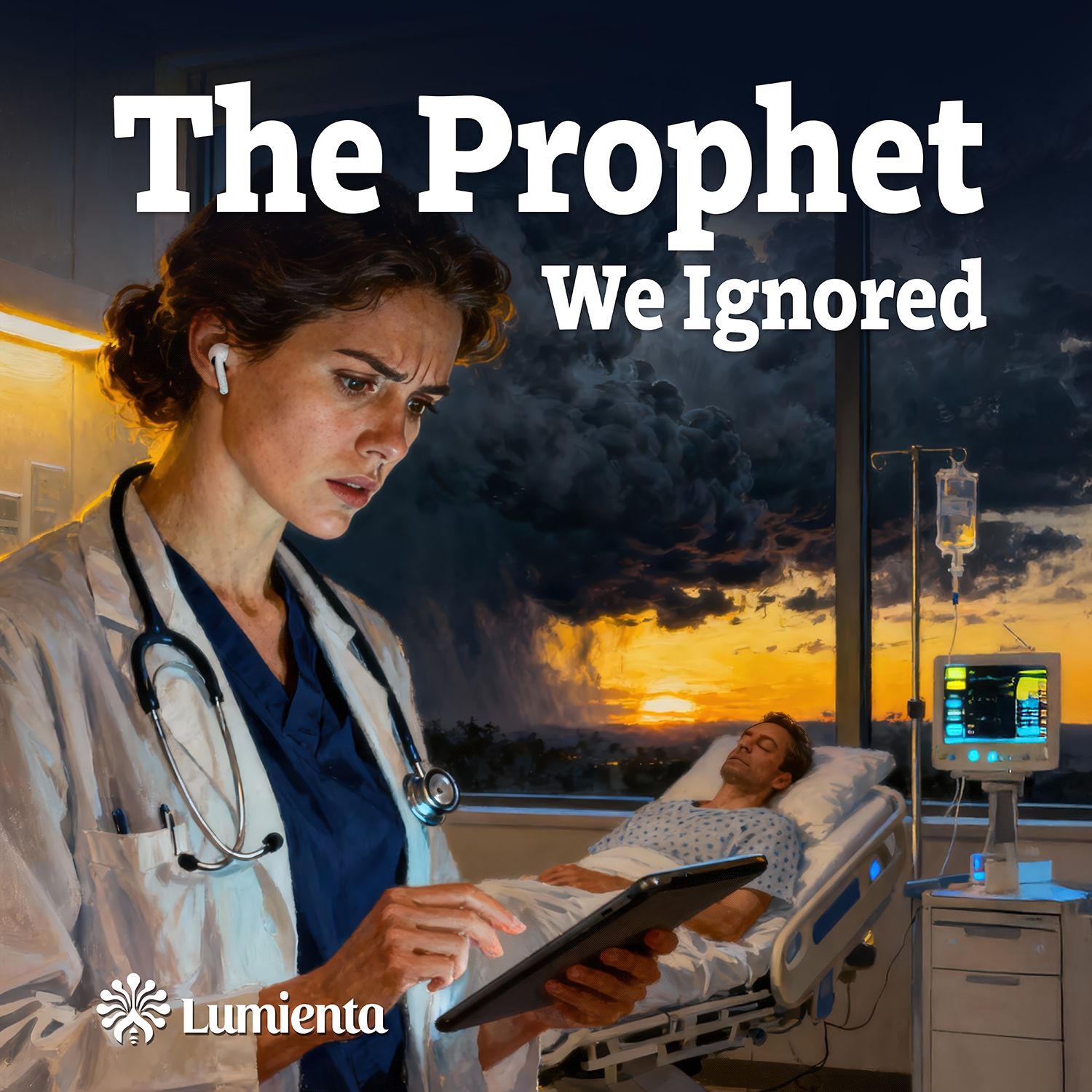 The Prophet
We Ignored

Lumienta