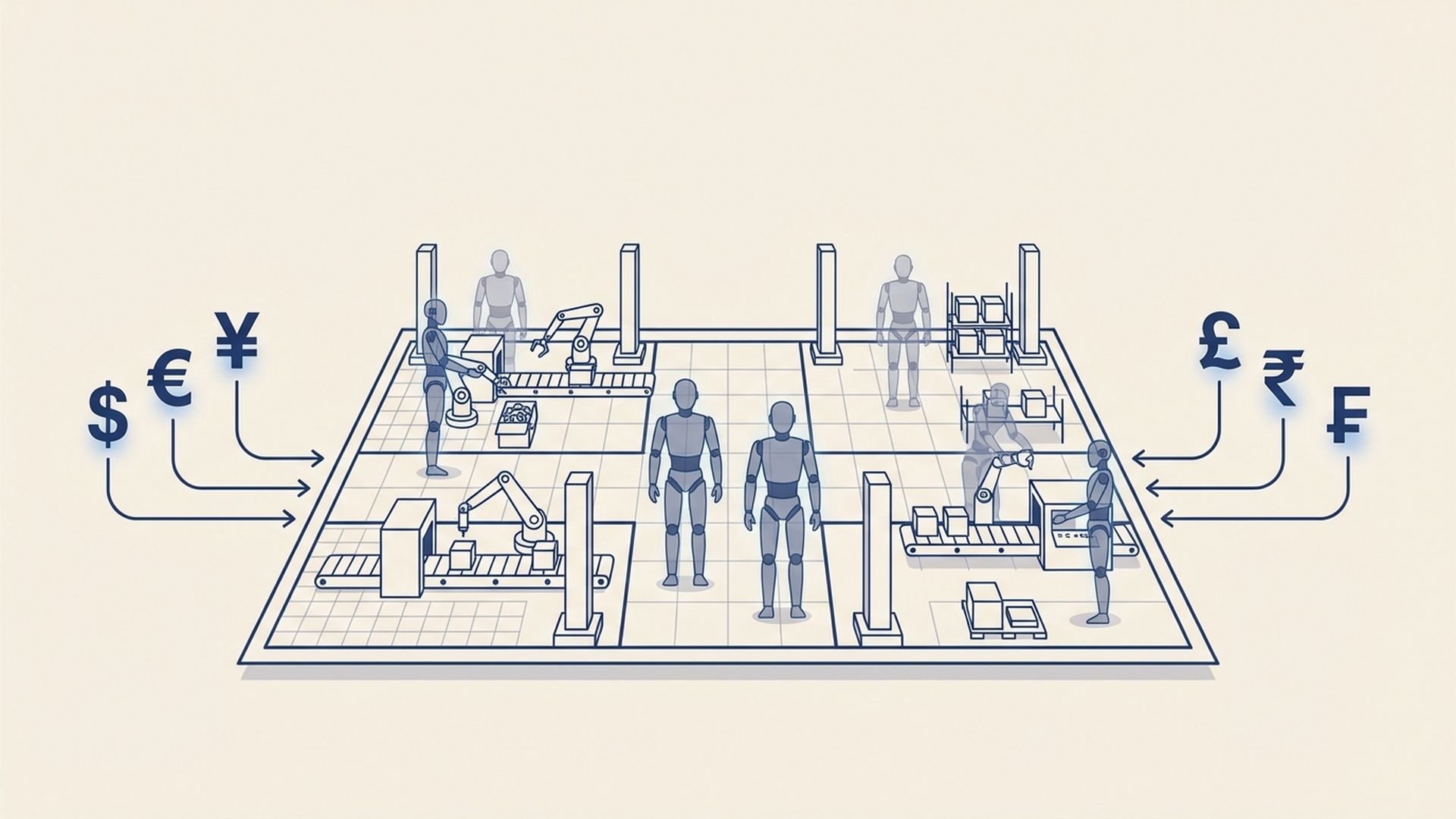 $ € ¥ £ ₹ ₣