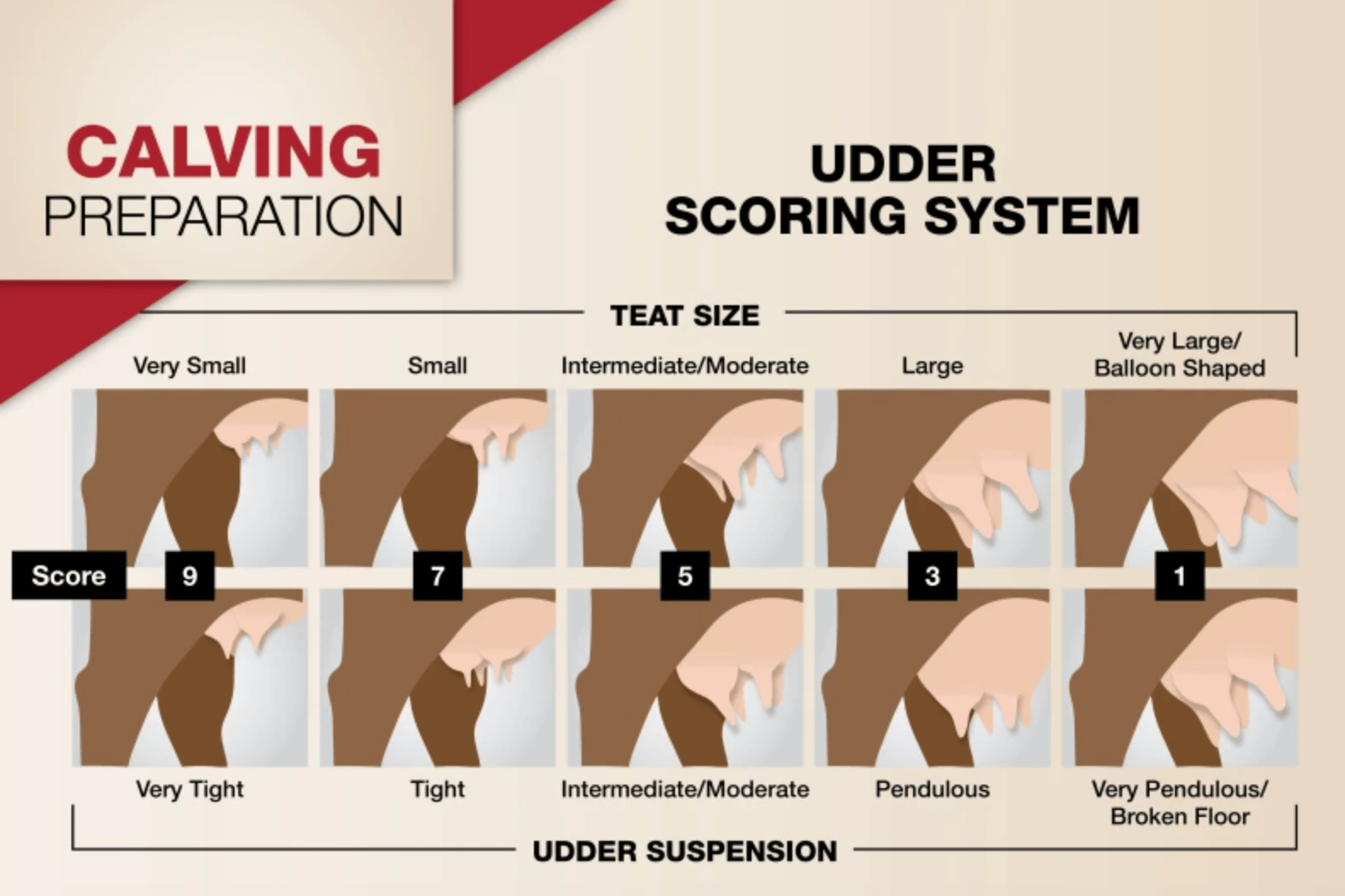 CALVING
PREPARATION

UDDER
SCORING SYSTEM

TEAT SIZE

Very Small

Small

Intermediate/Moderate

Large

Very Large/
Balloon Shaped

Score

9

7

5

3

1

Very Tight

Tight

Intermediate/Moderate

Pendulous

Very Pendulous/
Broken Floor

UDDER SUSPENSION