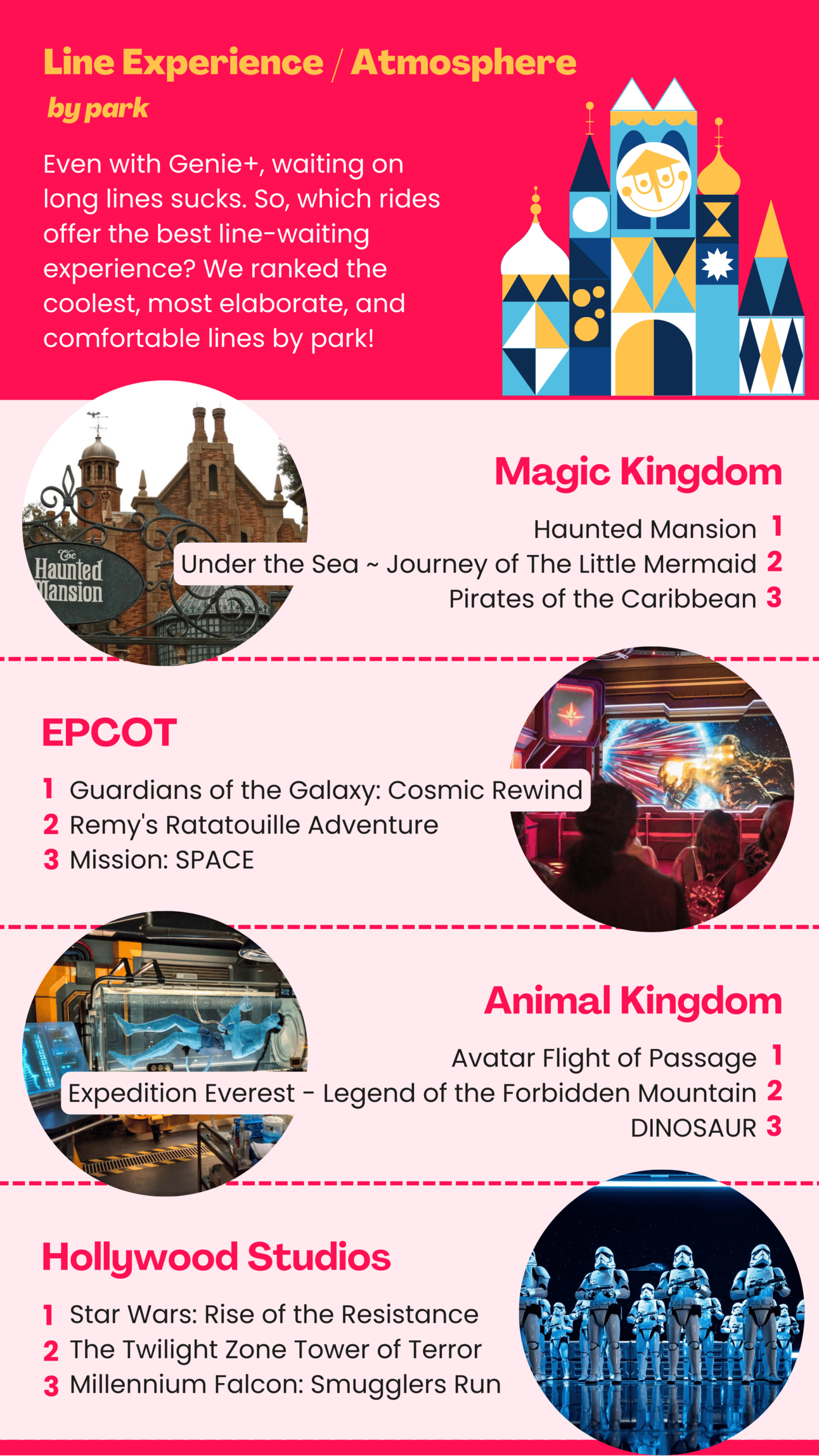 Line Experience / Atmosphere
by park

Even with Genie+, waiting on long lines sucks. So, which rides offer the best line-waiting experience? We ranked the coolest, most elaborate, and comfortable lines by park!

The Haunted Mansion

Magic Kingdom

Haunted Mansion 1
Under the Sea ~ Journey of The Little Mermaid 2
Pirates of the Caribbean 3

EPCOT

1 Guardians of the Galaxy: Cosmic Rewind
2 Remy's Ratatouille Adventure
3 Mission: SPACE

Animal Kingdom

Avatar Flight of Passage 1
Expedition Everest - Legend of the Forbidden Mountain 2
DINOSAUR 3

Hollywood Studios

1 Star Wars: Rise of the Resistance
2 The Twilight Zone Tower of Terror
3 Millennium Falcon: Smugglers Run