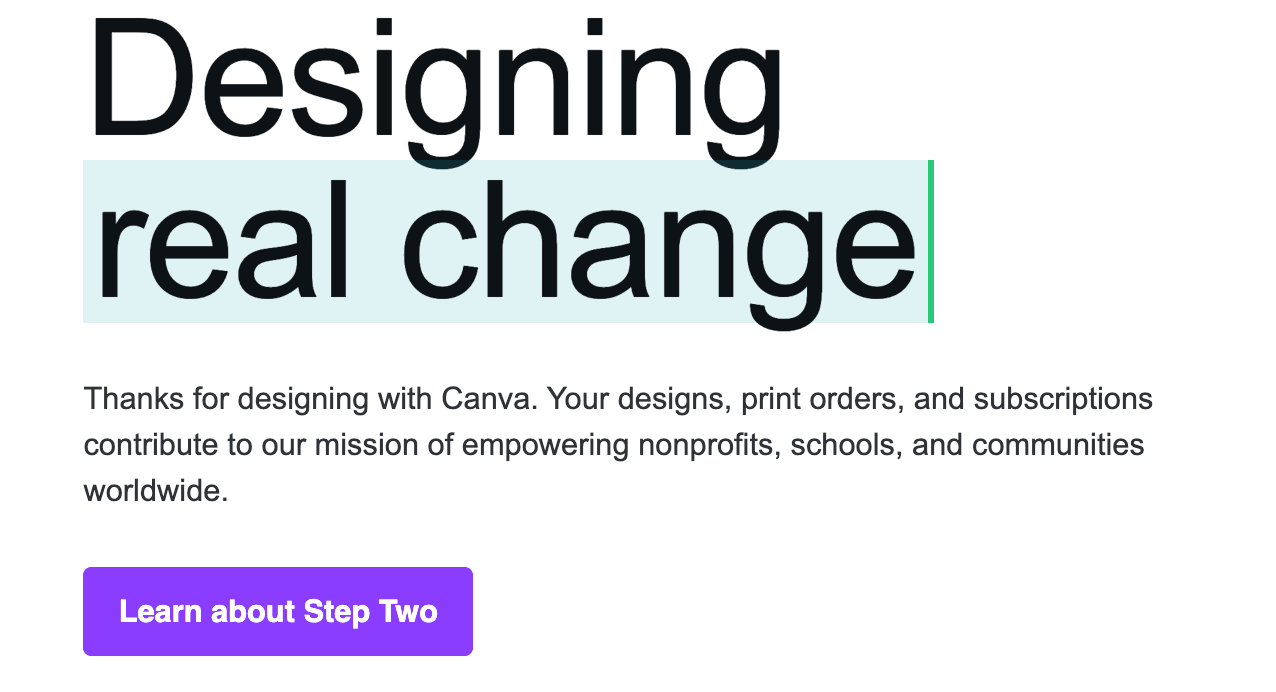 Designing
real change

Thanks for designing with Canva. Your designs, print orders, and subscriptions contribute to our mission of empowering nonprofits, schools, and communities worldwide.

Learn about Step Two