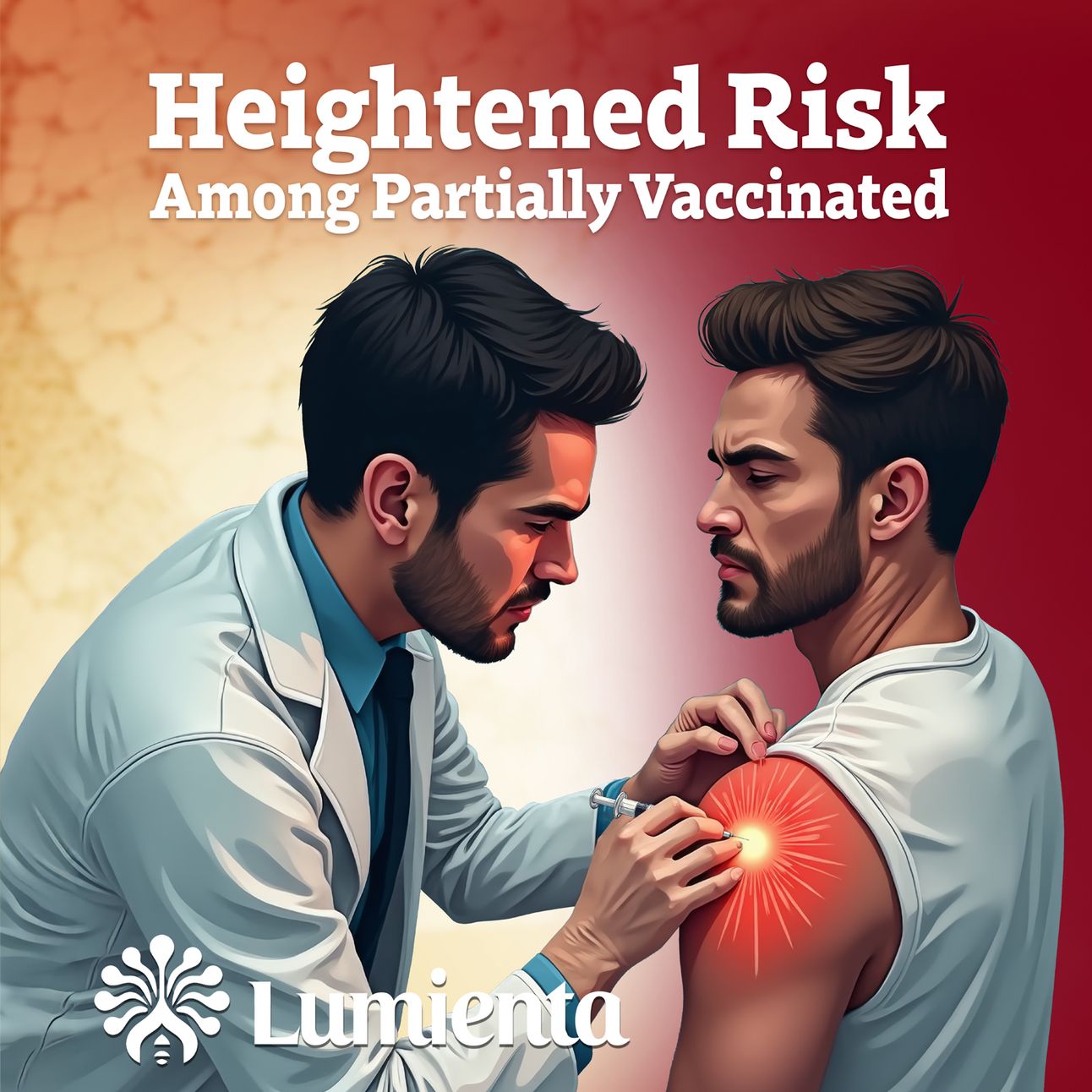 Heightened Risk
Among Partially Vaccinated

Lumienta