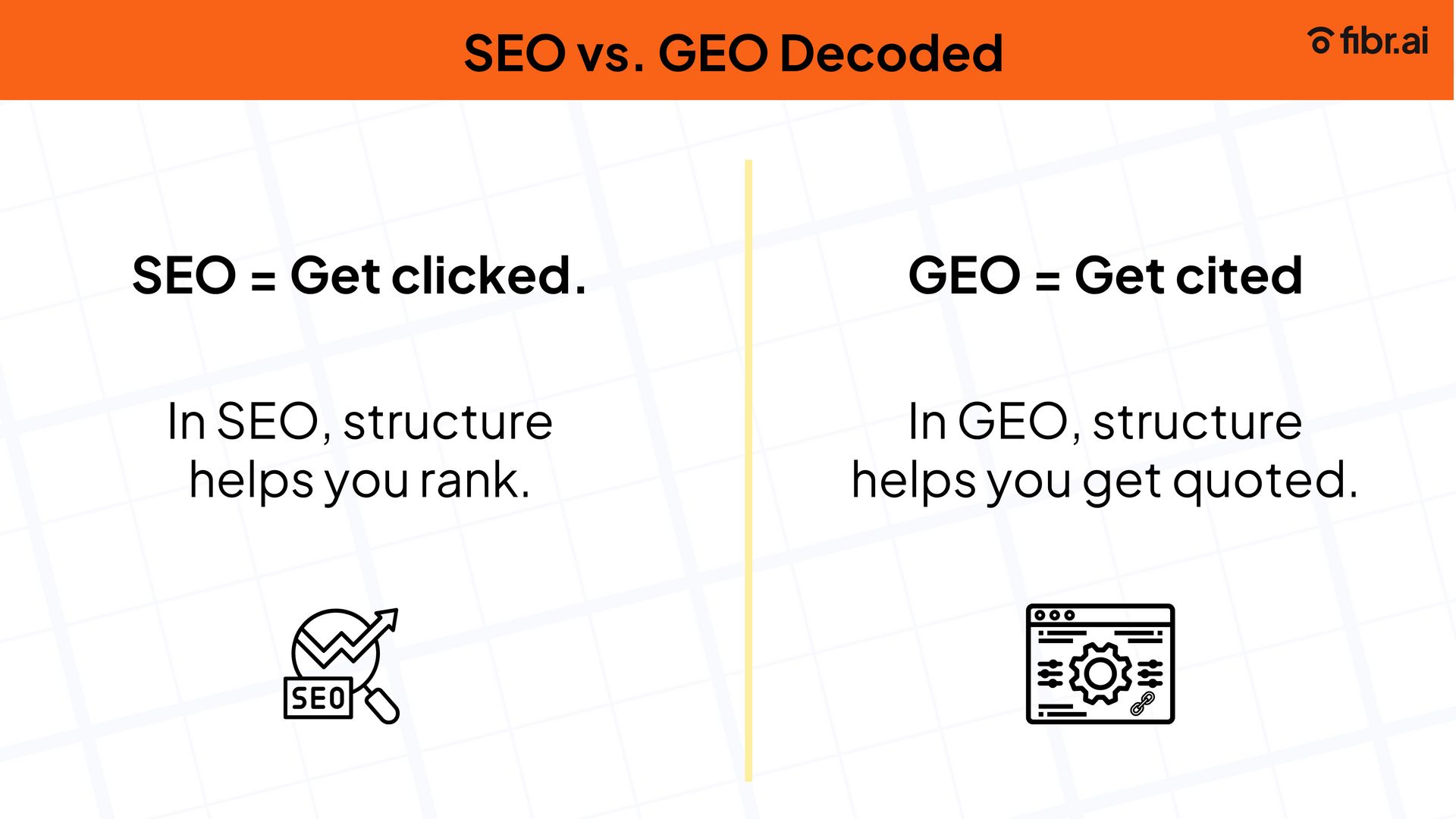 SEO vs. GEO Decoded

fibr.ai

SEO = Get clicked.

In SEO, structure helps you rank.

SEO

GEO = Get cited

In GEO, structure helps you get quoted.