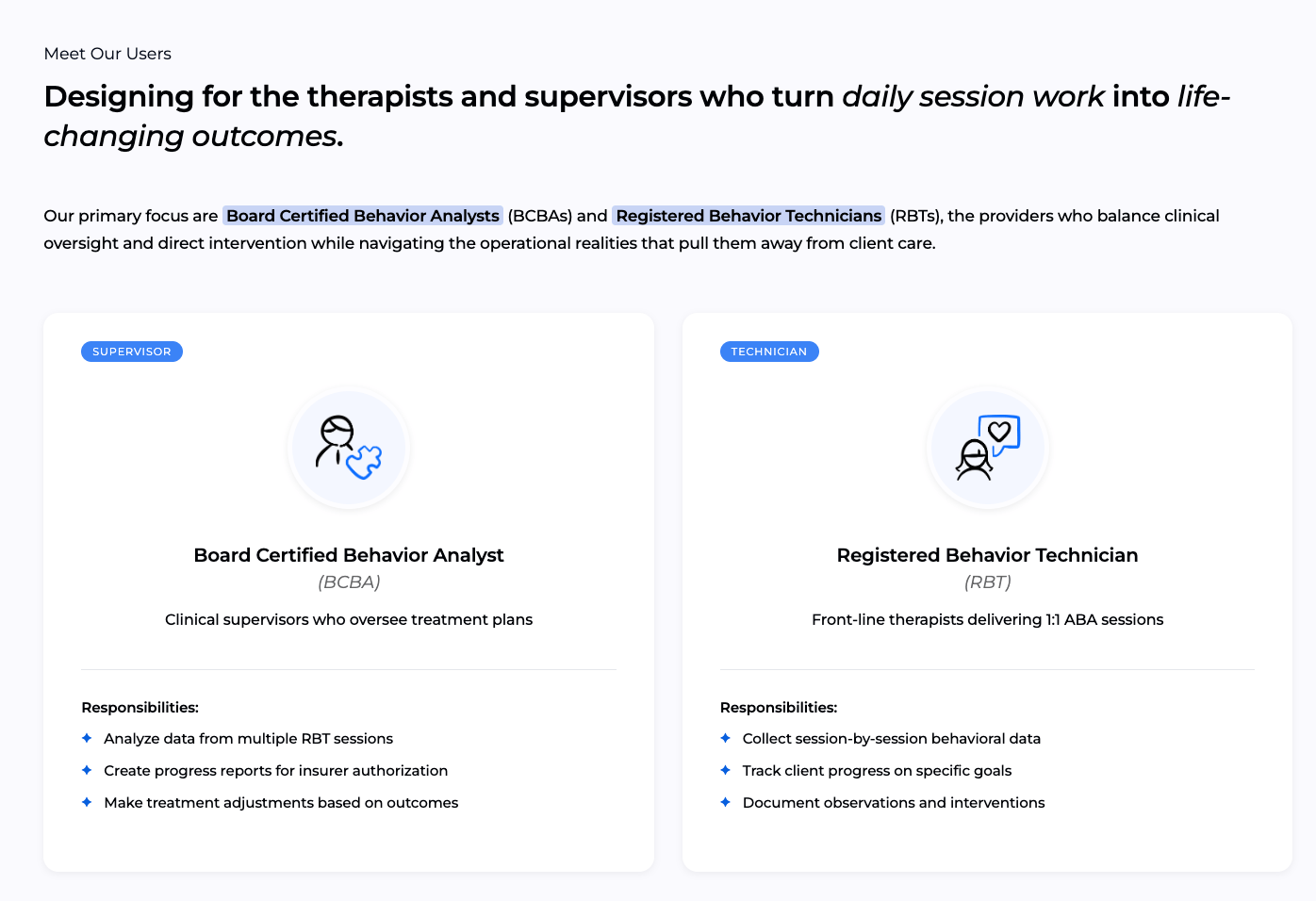 Meet Our Users

Designing for the therapists and supervisors who turn daily session work into life-changing outcomes.

Our primary focus are Board Certified Behavior Analysts (BCBAs) and Registered Behavior Technicians (RBTs), the providers who balance clinical oversight and direct intervention while navigating the operational realities that pull them away from client care.

SUPERVISOR

Board Certified Behavior Analyst
(BCBA)

Clinical supervisors who oversee treatment plans

Responsibilities:
✦ Analyze data from multiple RBT sessions
✦ Create progress reports for insurer authorization
✦ Make treatment adjustments based on outcomes

TECHNICIAN

Registered Behavior Technician
(RBT)

Front-line therapists delivering 1:1 ABA sessions

Responsibilities:
✦ Collect session-by-session behavioral data
✦ Track client progress on specific goals
✦ Document observations and interventions