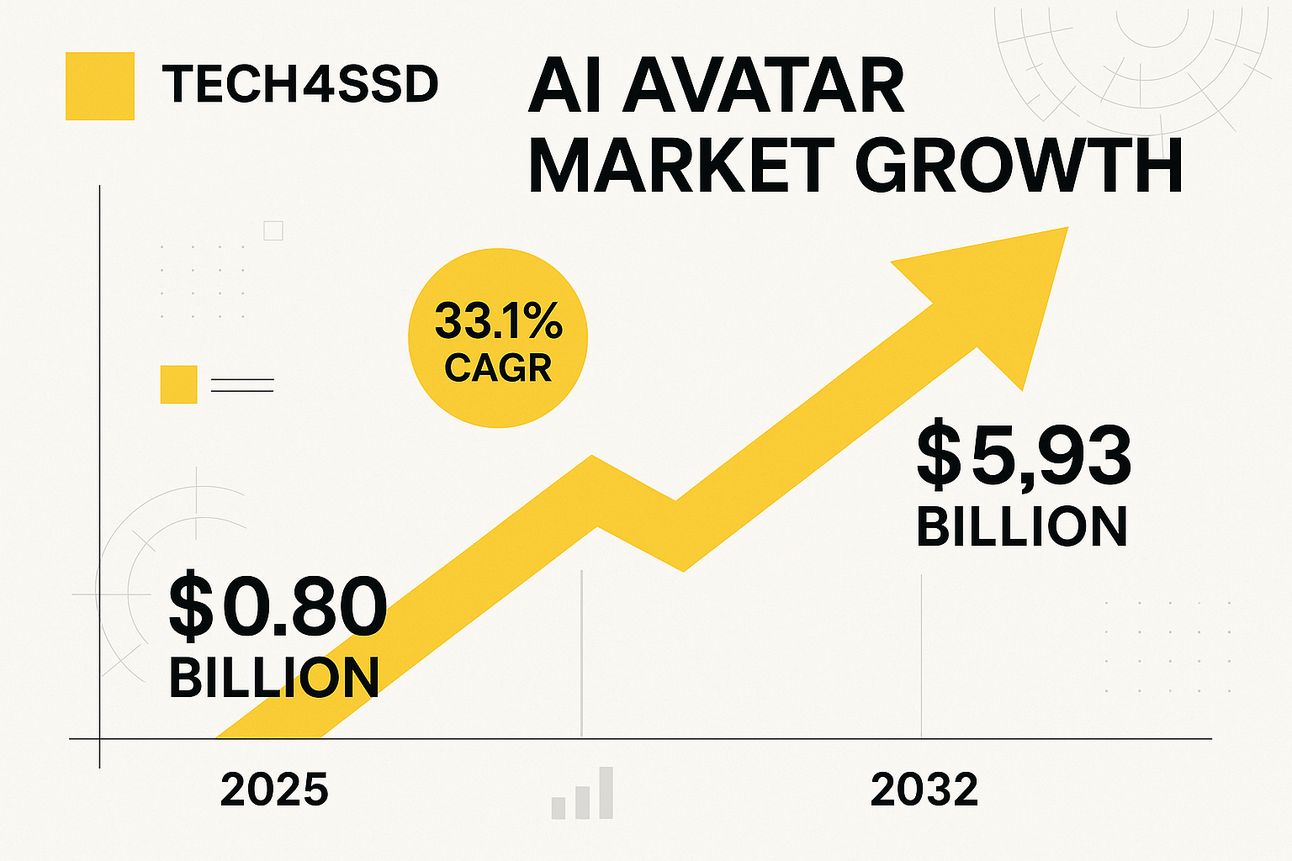 TECH4SSD

AI AVATAR MARKET GROWTH

33.1% CAGR

$5,93 BILLION

$0.80 BILLION

2025

2032