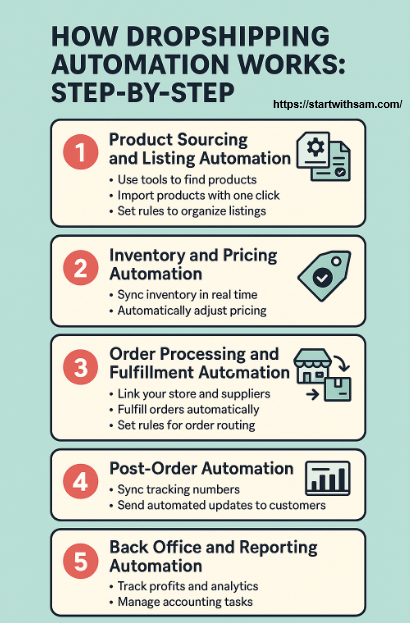 HOW DROPSHIPPING AUTOMATION WORKS: STEP-BY-STEP

https://startwithsam.com/

1 Product Sourcing and Listing Automation
• Use tools to find products
• Import products with one click
• Set rules to organize listings

2 Inventory and Pricing Automation
• Sync inventory in real time
• Automatically adjust pricing

3 Order Processing and Fulfillment Automation
• Link your store and suppliers
• Fulfill orders automatically
• Set rules for order routing

4 Post-Order Automation
• Sync tracking numbers
• Send automated updates to customers

5 Back Office and Reporting Automation
• Track profits and analytics
• Manage accounting tasks