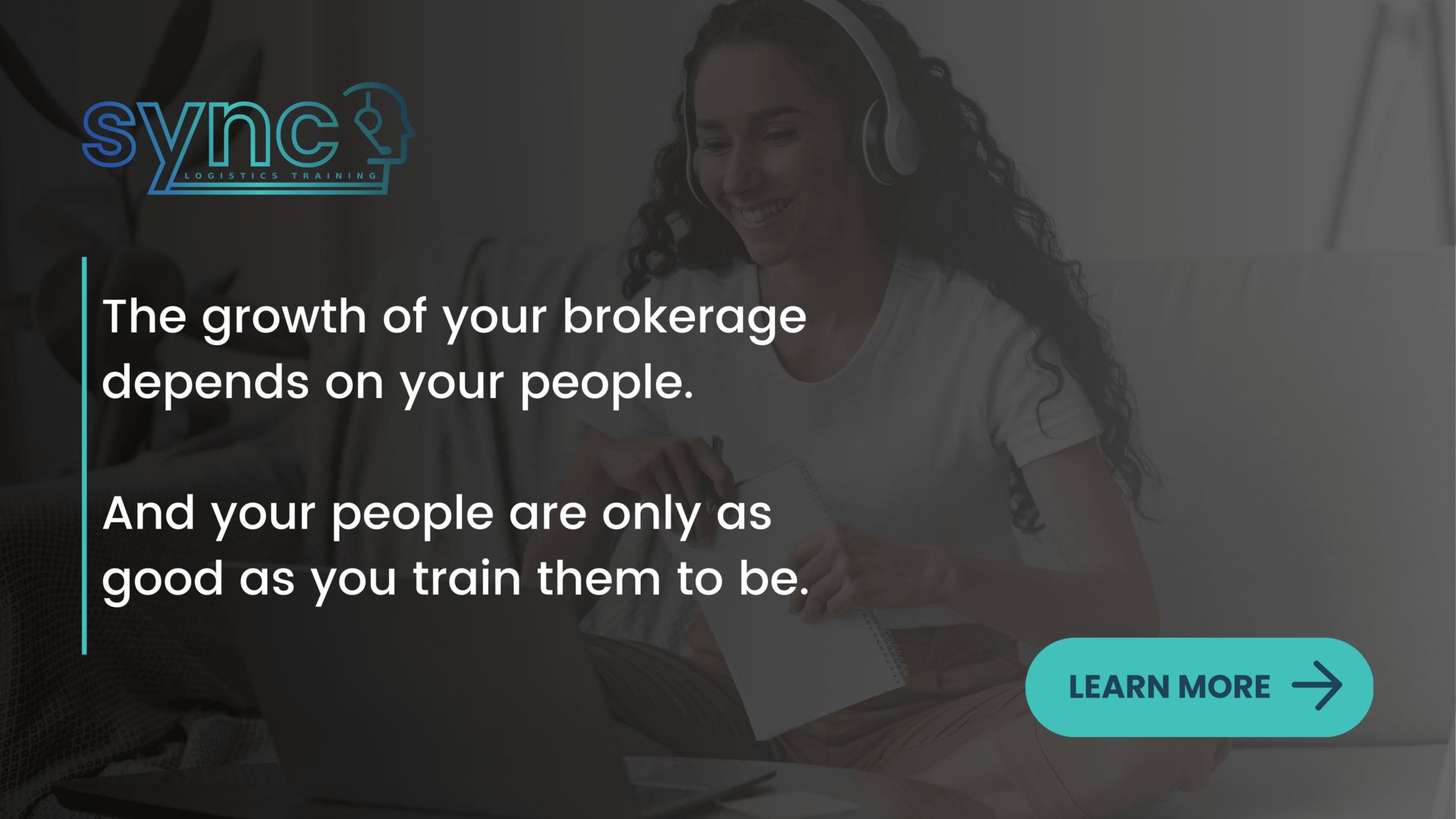 sync
LOGISTICS TRAINING

The growth of your brokerage depends on your people.

And your people are only as good as you train them to be.

LEARN MORE