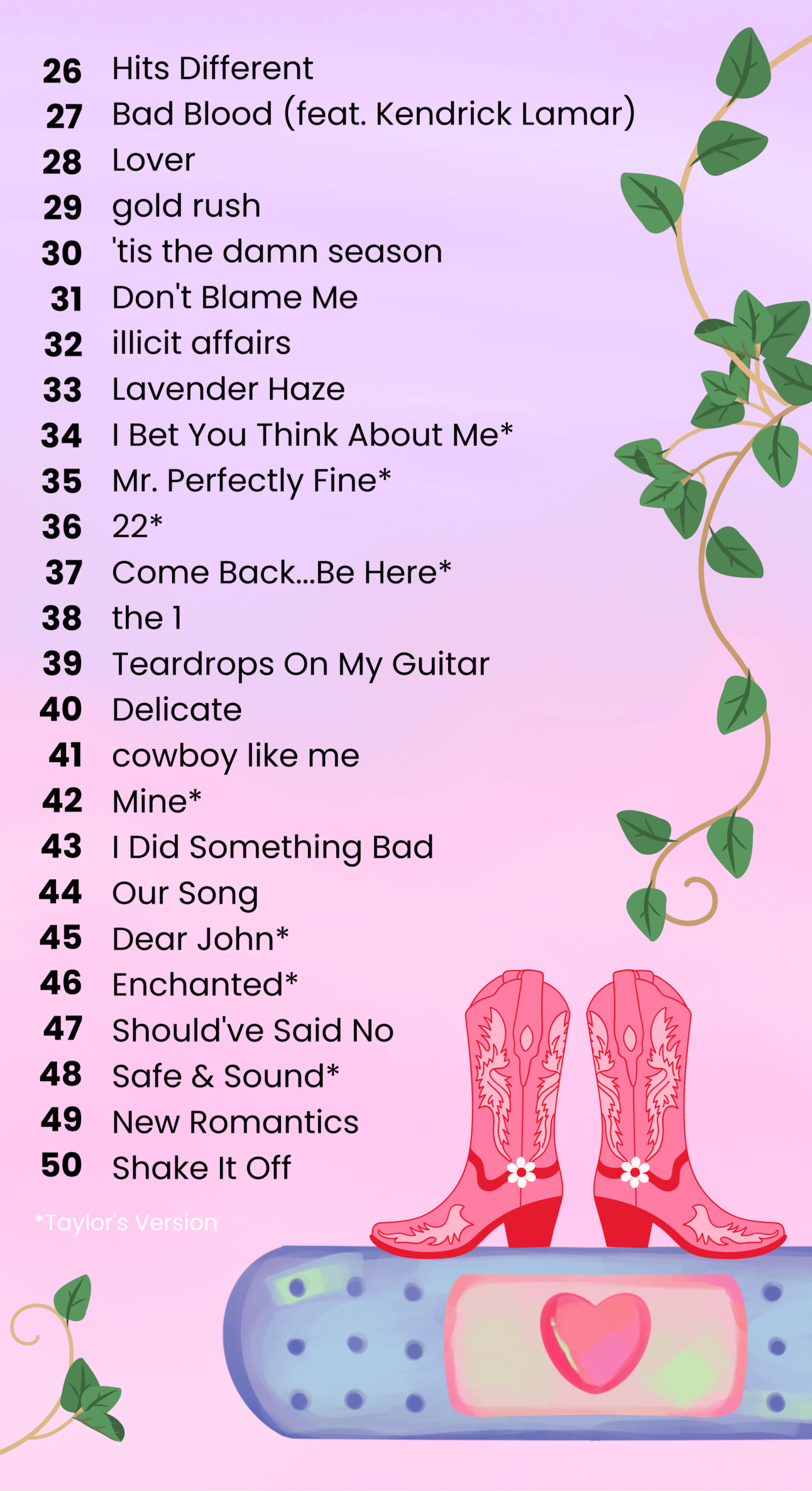 26 Hits Different
27 Bad Blood (feat. Kendrick Lamar)
28 Lover
29 gold rush
30 'tis the damn season
31 Don't Blame Me
32 illicit affairs
33 Lavender Haze
34 I Bet You Think About Me*
35 Mr. Perfectly Fine*
36 22*
37 Come Back...Be Here*
38 the 1
39 Teardrops On My Guitar
40 Delicate
41 cowboy like me
42 Mine*
43 I Did Something Bad
44 Our Song
45 Dear John*
46 Enchanted*
47 Should've Said No
48 Safe & Sound*
49 New Romantics
50 Shake It Off

*Taylor's Version