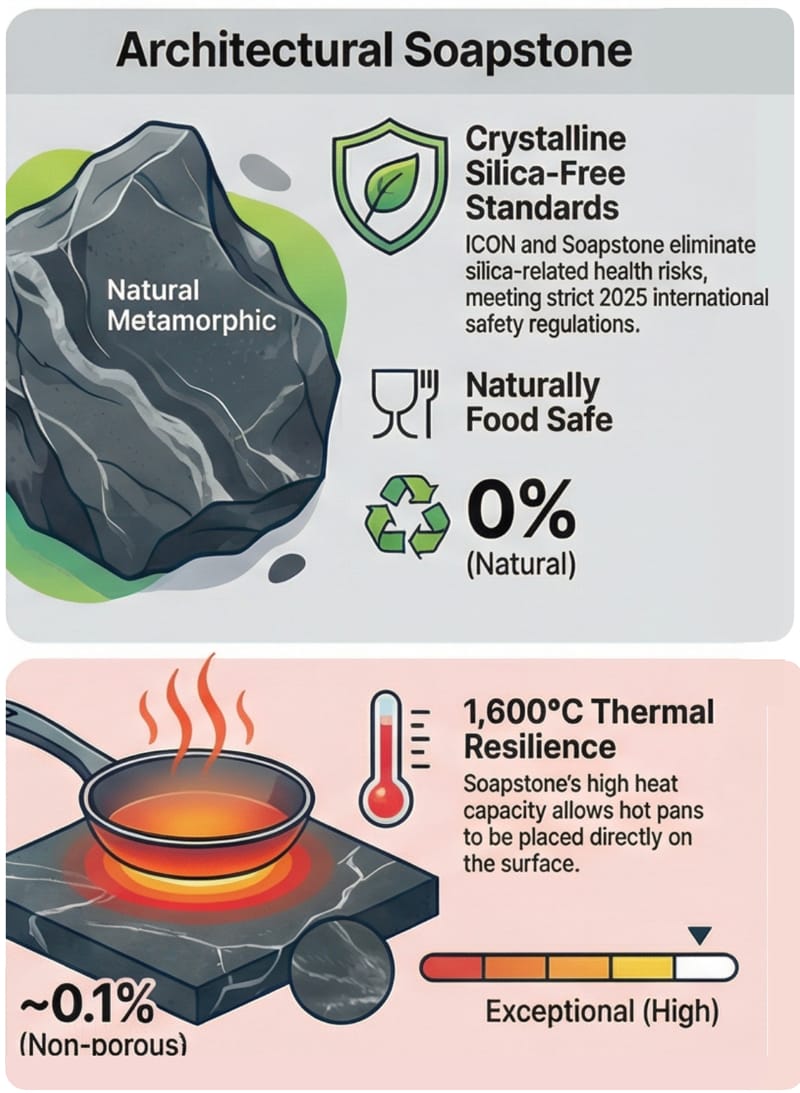 Architectural Soapstone

Natural Metamorphic

Crystalline Silica-Free Standards

ICON and Soapstone eliminate silica-related health risks, meeting strict 2025 international safety regulations.

Naturally Food Safe

0%
(Natural)

1,600°C Thermal Resilience

Soapstone's high heat capacity allows hot pans to be placed directly on the surface.

~0.1%
(Non-porous)

Exceptional (High)