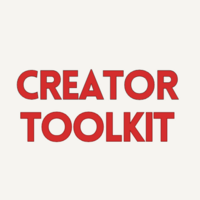 CREATOR
TOOLKIT