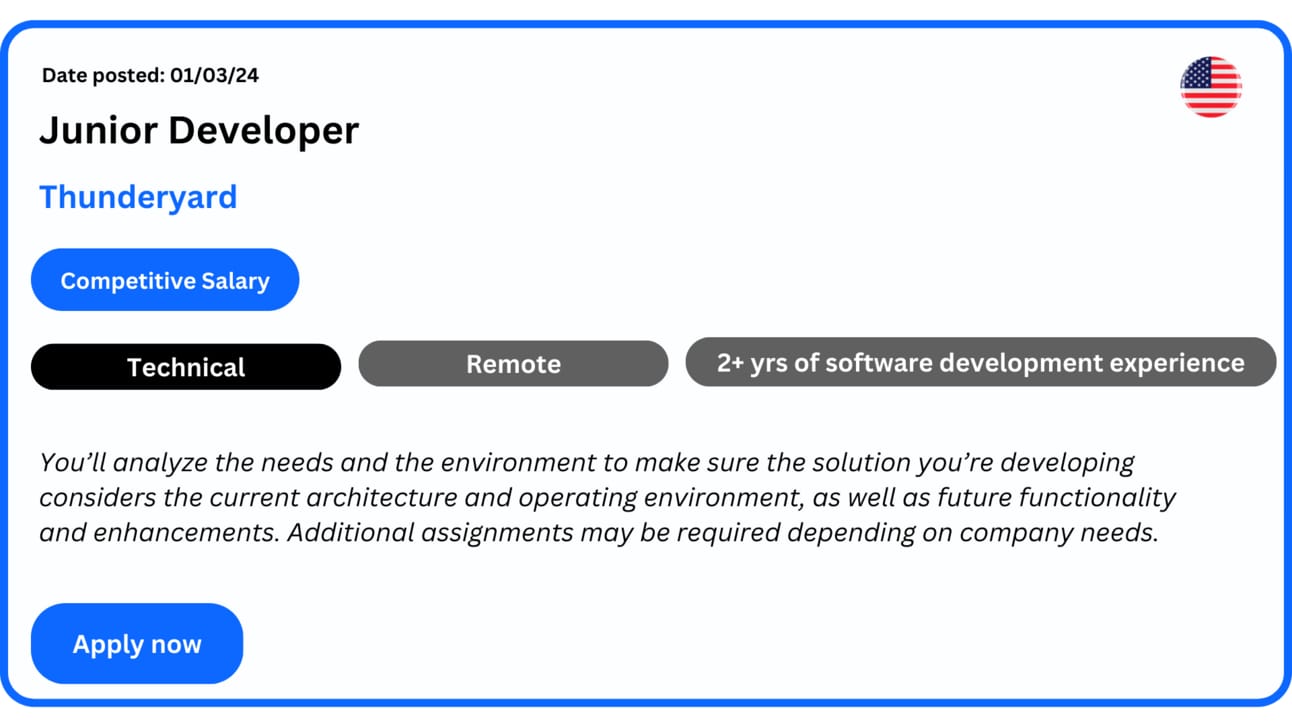 Date posted: 01/03/24

Junior Developer

Thunderyard

Competitive Salary

Technical

Remote

2+ yrs of software development experience

You'll analyze the needs and the environment to make sure the solution you're developing considers the current architecture and operating environment, as well as future functionality and enhancements. Additional assignments may be required depending on company needs.

Apply now