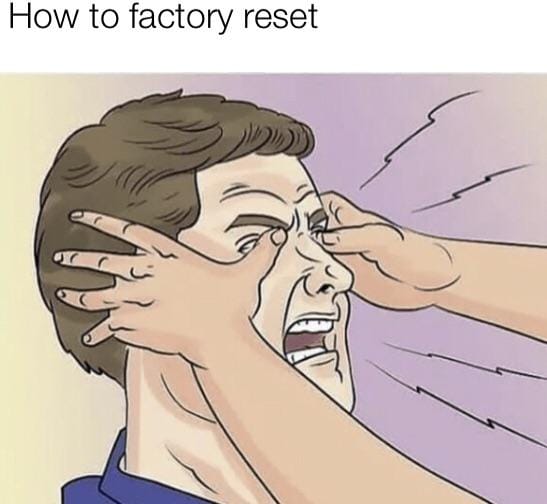 How to factory reset