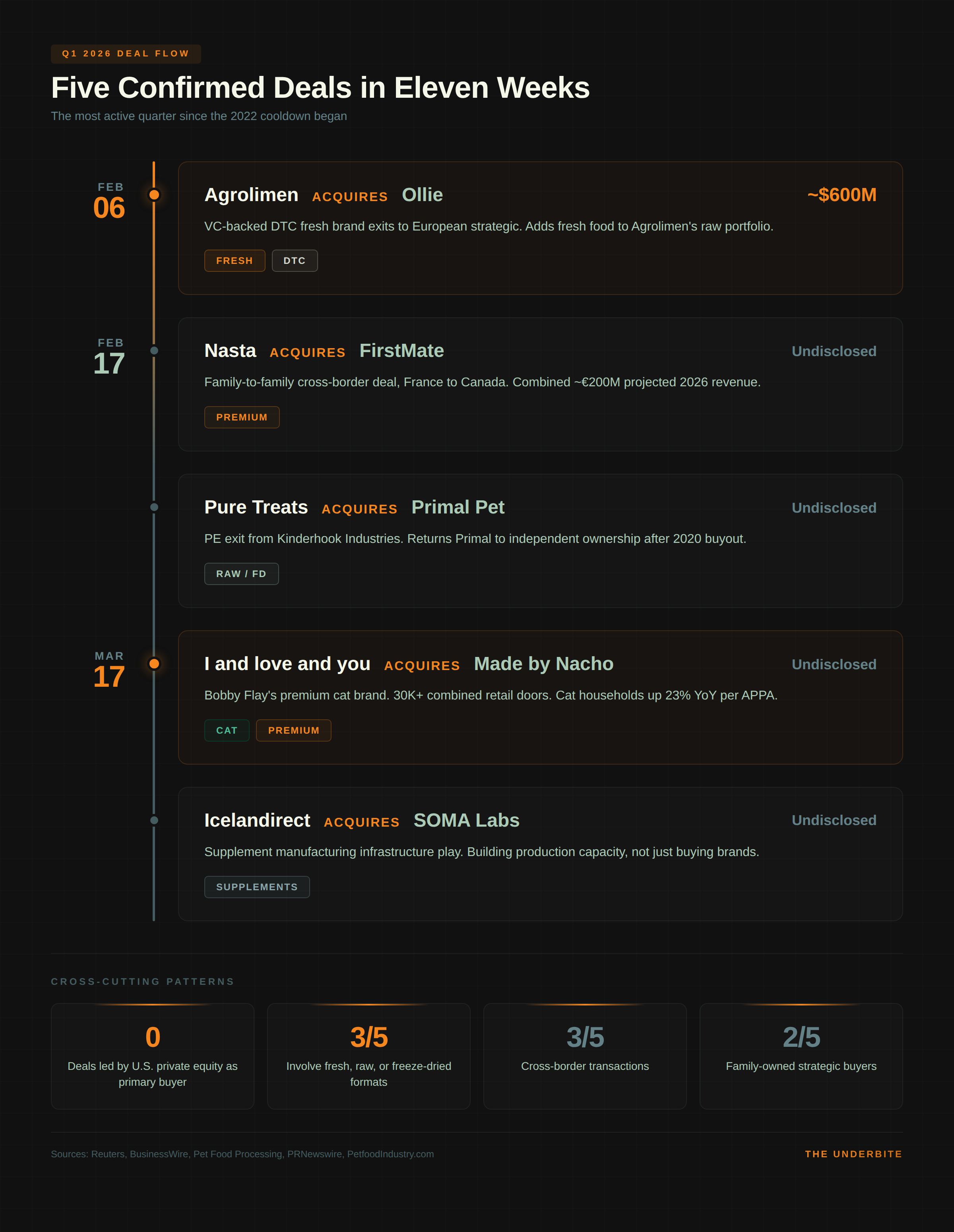 Q1 2026 DEAL FLOW

Five Confirmed Deals in Eleven Weeks

The most active quarter since the 2022 cooldown began

FEB
06

Agrolimen ACQUIRES Ollie ~$600M

VC-backed DTC fresh brand exits to European strategic. Adds fresh food to Agrolimen's raw portfolio.

FRESH DTC

FEB
17

Nasta ACQUIRES FirstMate Undisclosed

Family-to-family cross-border deal, France to Canada. Combined ~€200M projected 2026 revenue.

PREMIUM

Pure Treats ACQUIRES Primal Pet Undisclosed

PE exit from Kinderhook Industries. Returns Primal to independent ownership after 2020 buyout.

RAW / FD

MAR
17

I and love and you ACQUIRES Made by Nacho Undisclosed

Bobby Flay's premium cat brand. 30K+ combined retail doors. Cat households up 23% YoY per APPA.

CAT PREMIUM

Icelandirect ACQUIRES SOMA Labs Undisclosed

Supplement manufacturing infrastructure play. Building production capacity, not just buying brands.

SUPPLEMENTS

CROSS-CUTTING PATTERNS

0
Deals led by U.S. private equity as primary buyer

3/5
Involve fresh, raw, or freeze-dried formats

3/5
Cross-border transactions

2/5
Family-owned strategic buyers

Sources: Reuters, BusinessWire, Pet Food Processing, PRNewswire, PetfoodIndustry.com

THE UNDERBITE