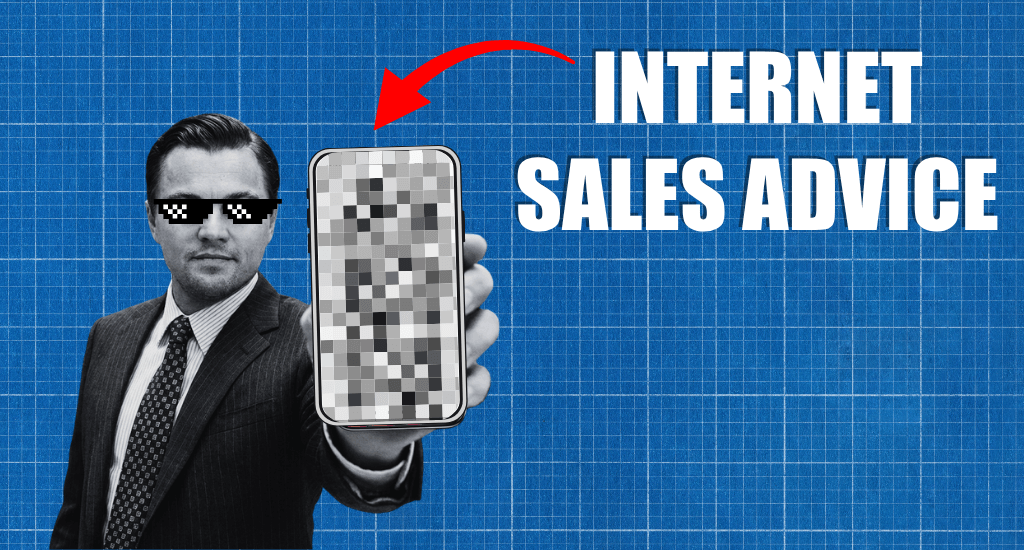 INTERNET
SALES ADVICE