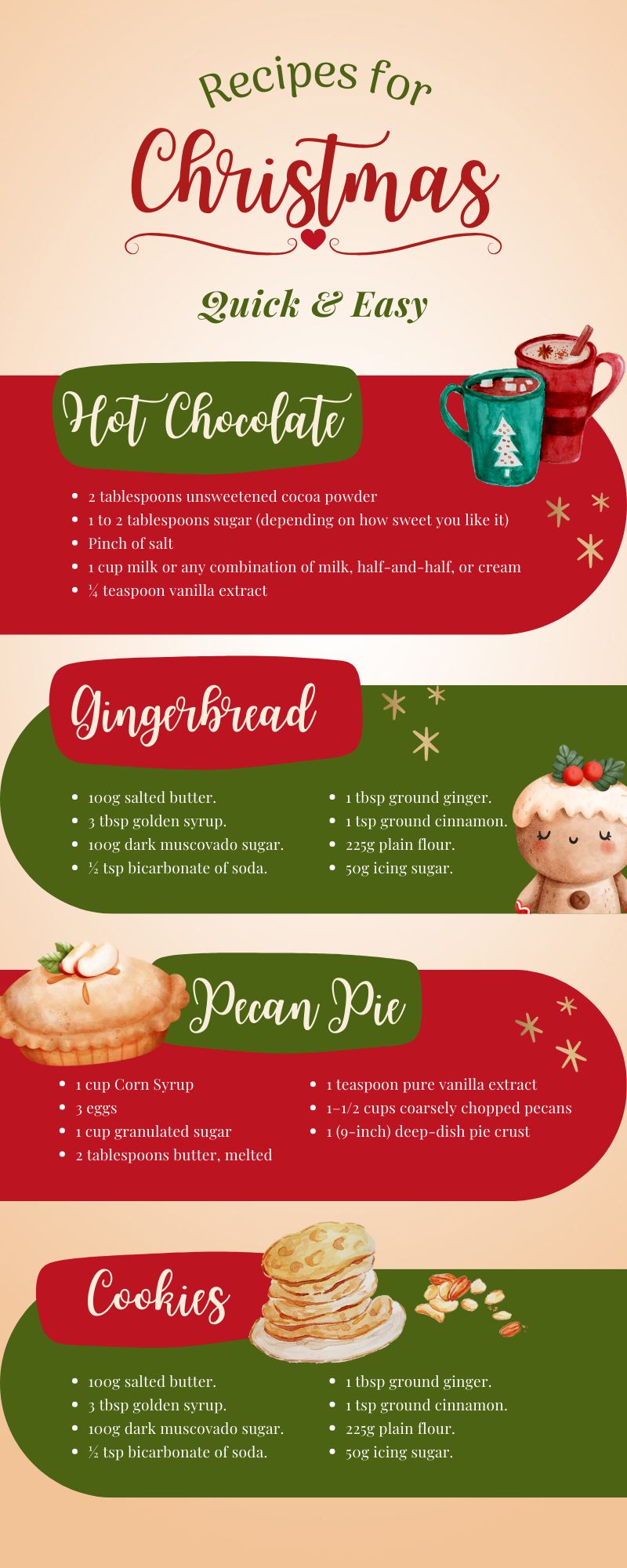 Recipes for

Christmas

Quick & Easy

Hot Chocolate

- 2 tablespoons unsweetened cocoa powder
- 1 to 2 tablespoons sugar (depending on how sweet you like it)
- Pinch of salt
- 1 cup milk or any combination of milk, half-and-half, or cream
- ¼ teaspoon vanilla extract

Gingerbread

- 100g salted butter.
- 3 tbsp golden syrup.
- 100g dark muscovado sugar.
- ½ tsp bicarbonate of soda.

- 1 tbsp ground ginger.
- 1 tsp ground cinnamon.
- 225g plain flour.
- 50g icing sugar.

Pecan Pie

- 1 cup Corn Syrup
- 3 eggs
- 1 cup granulated sugar
- 2 tablespoons butter, melted

- 1 teaspoon pure vanilla extract
- 1–1/2 cups coarsely chopped pecans
- 1 (9-inch) deep-dish pie crust

Cookies

- 100g salted butter.
- 3 tbsp golden syrup.
- 100g dark muscovado sugar.
- ½ tsp bicarbonate of soda.

- 1 tbsp ground ginger.
- 1 tsp ground cinnamon.
- 225g plain flour.
- 50g icing sugar.