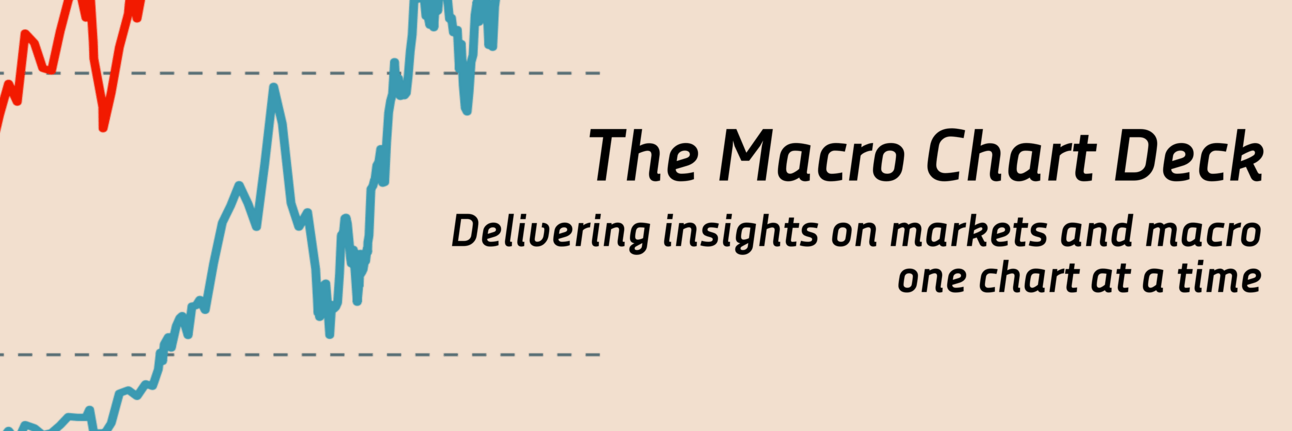 The Macro Chart Deck

Delivering insights on markets and macro one chart at a time