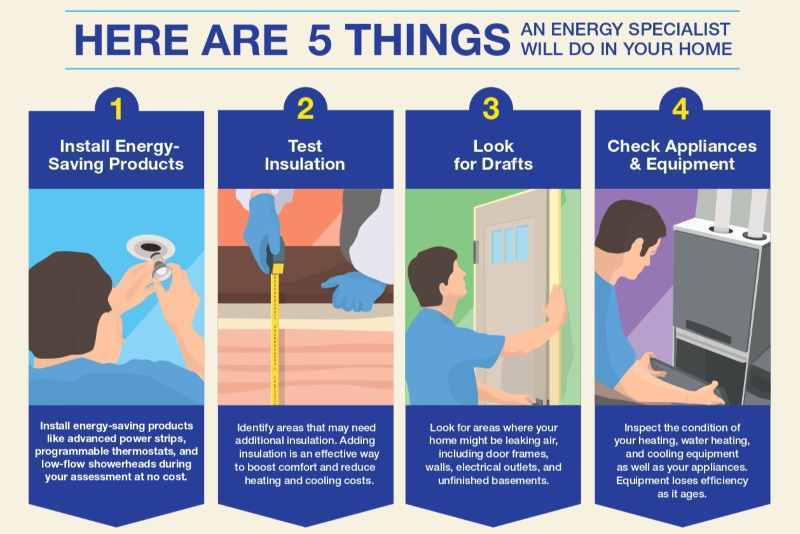 HERE ARE 5 THINGS AN ENERGY SPECIALIST WILL DO IN YOUR HOME

1
Install Energy-Saving Products

Install energy-saving products like advanced power strips, programmable thermostats, and low-flow showerheads during your assessment at no cost.

2
Test Insulation

Identify areas that may need additional insulation. Adding insulation is an effective way to boost comfort and reduce heating and cooling costs.

3
Look for Drafts

Look for areas where your home might be leaking air, including door frames, walls, electrical outlets, and unfinished basements.

4
Check Appliances & Equipment

Inspect the condition of your heating, water heating, and cooling equipment as well as your appliances. Equipment loses efficiency as it ages.