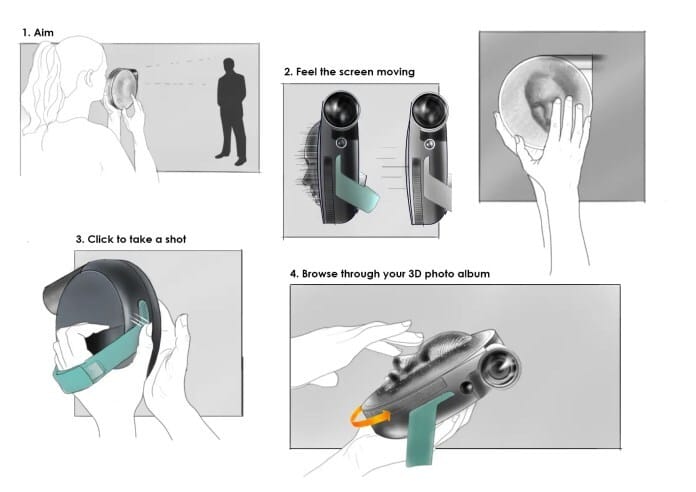 1. Aim

2. Feel the screen moving

3. Click to take a shot

4. Browse through your 3D photo album