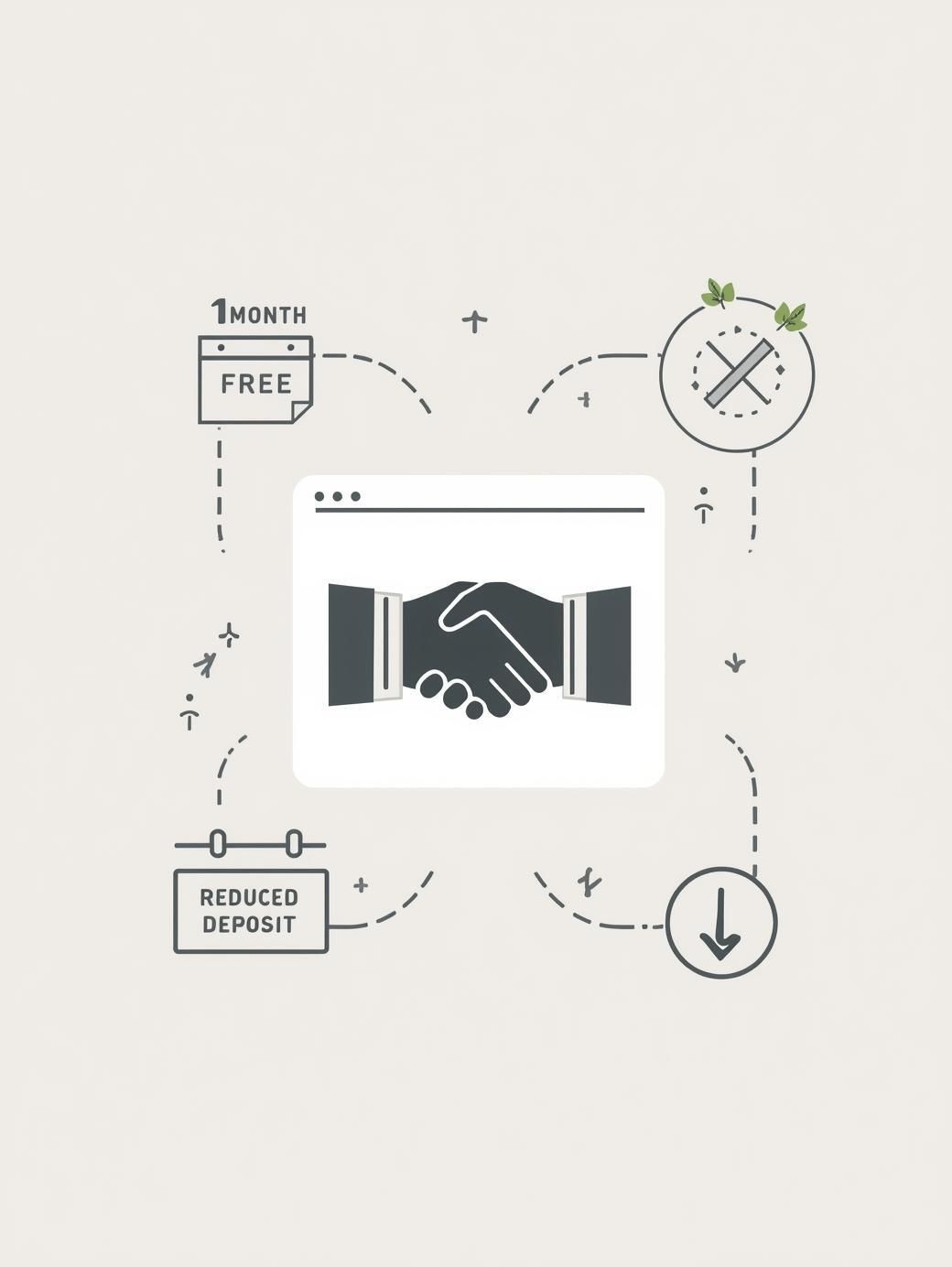 1MONTH
FREE

REDUCED DEPOSIT