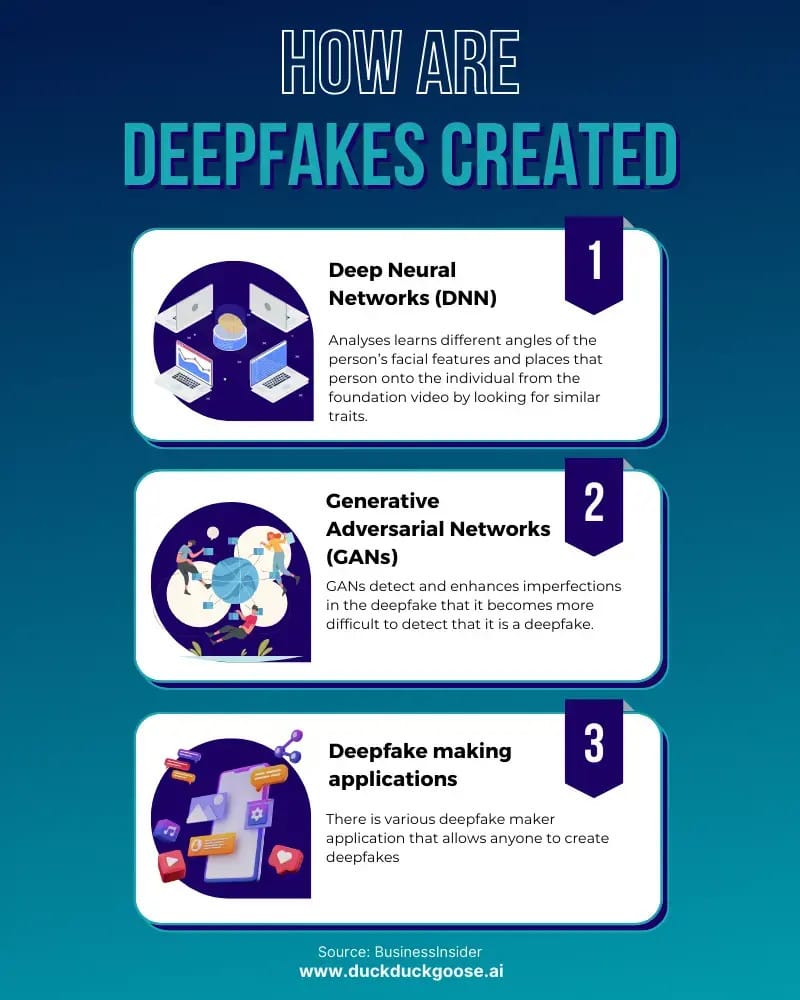 HOW ARE
DEEPFAKES CREATED

1

Deep Neural Networks (DNN)

Analyses learns different angles of the person's facial features and places that person onto the individual from the foundation video by looking for similar traits.

2

Generative Adversarial Networks (GANs)

GANs detect and enhances imperfections in the deepfake that it becomes more difficult to detect that it is a deepfake.

3

Deepfake making applications

There is various deepfake maker application that allows anyone to create deepfakes

Source: BusinessInsider
www.duckduckgoose.ai