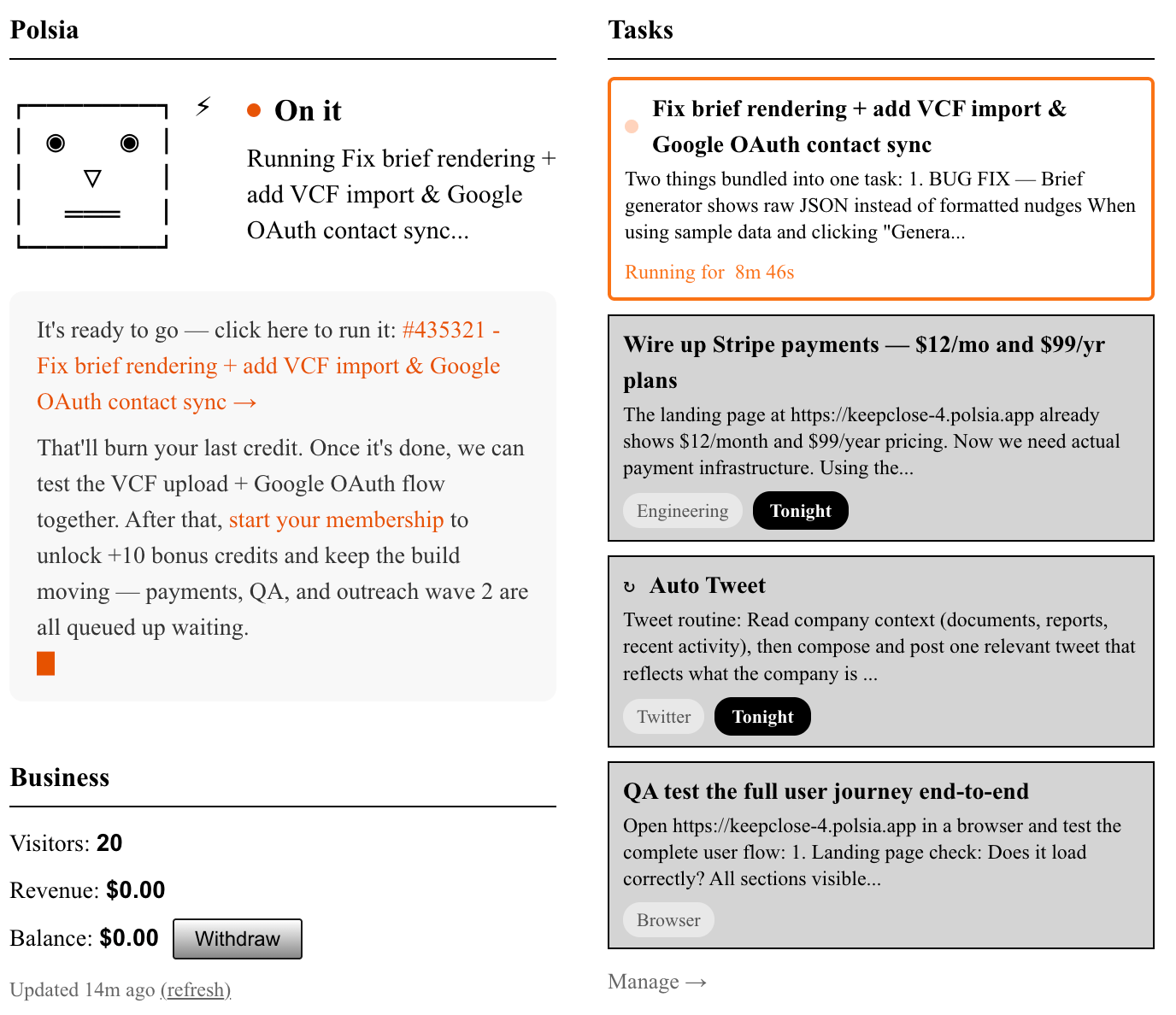 Polsia

⚡

On it

Running Fix brief rendering + add VCF import & Google OAuth contact sync...

It's ready to go — click here to run it: #435321 - Fix brief rendering + add VCF import & Google OAuth contact sync →

That'll burn your last credit. Once it's done, we can test the VCF upload + Google OAuth flow together. After that, start your membership to unlock +10 bonus credits and keep the build moving — payments, QA, and outreach wave 2 are all queued up waiting.

Business

Visitors: 20

Revenue: $0.00

Balance: $0.00 Withdraw

Updated 14m ago (refresh)

Tasks

Fix brief rendering + add VCF import & Google OAuth contact sync

Two things bundled into one task: 1. BUG FIX — Brief generator shows raw JSON instead of formatted nudges When using sample data and clicking "Genera...

Running for 8m 46s

Wire up Stripe payments — $12/mo and $99/yr plans

The landing page at https://keepclose-4.polsia.app already shows $12/month and $99/year pricing. Now we need actual payment infrastructure. Using the...

Engineering Tonight

↻ Auto Tweet

Tweet routine: Read company context (documents, reports, recent activity), then compose and post one relevant tweet that reflects what the company is ...

Twitter Tonight

QA test the full user journey end-to-end

Open https://keepclose-4.polsia.app in a browser and test the complete user flow: 1. Landing page check: Does it load correctly? All sections visible...

Browser

Manage →