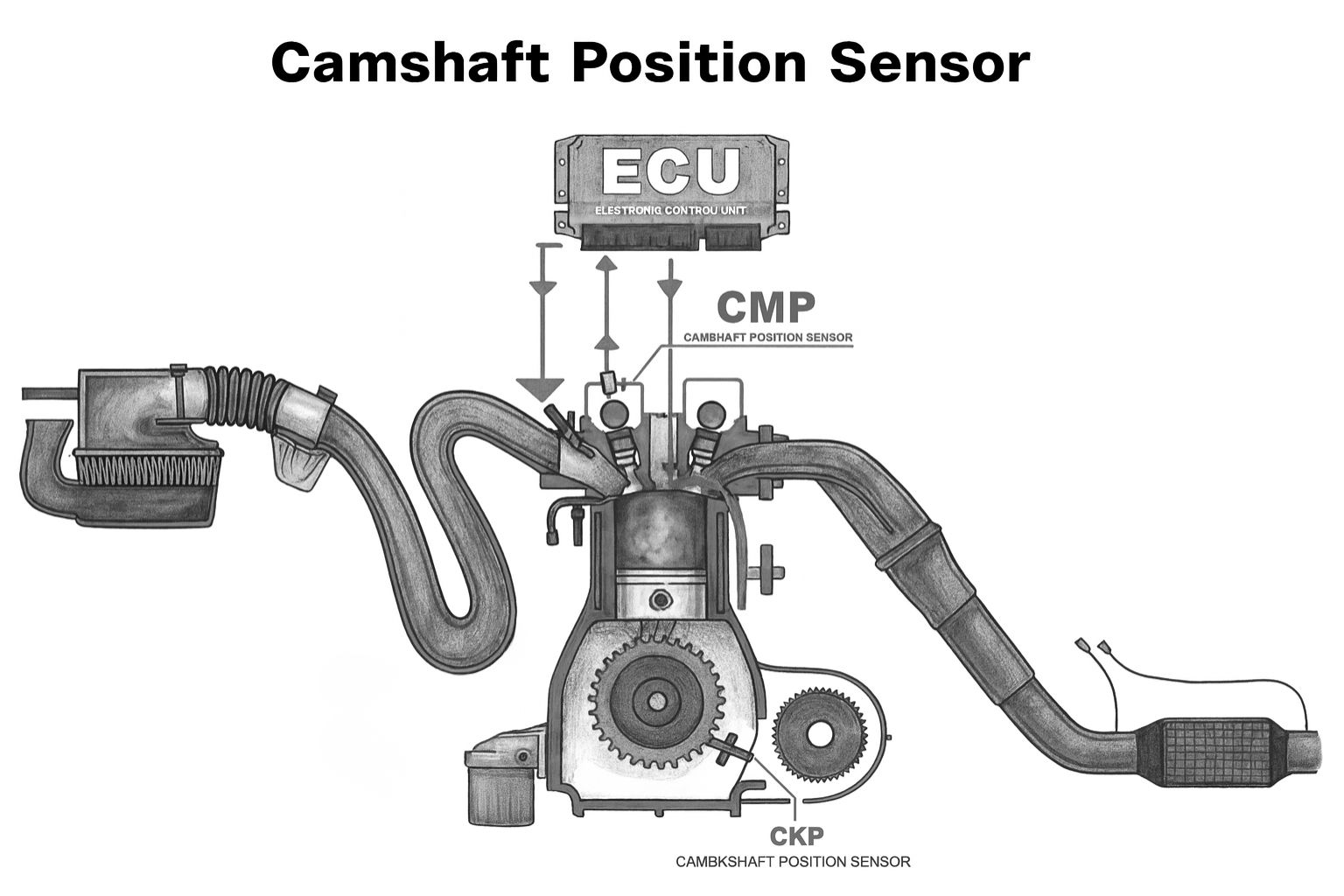 Camshaft Position Sensor

ECU
ELESTRONIG CONTROU UNIT

CMP
CAMBHAFT POSITION SENSOR

CKP
CAMBKSHAFT POSITION SENSOR