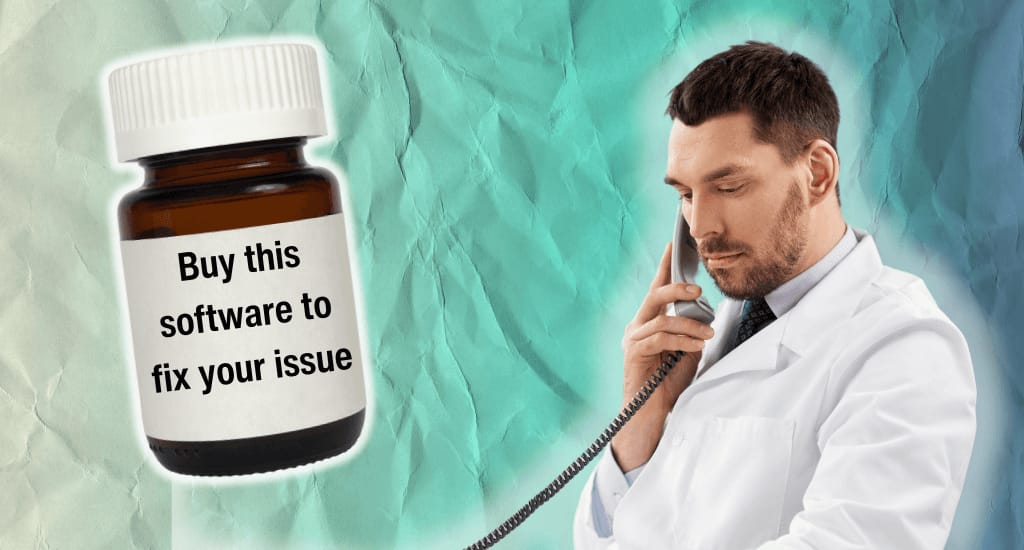 Buy this software to fix your issue