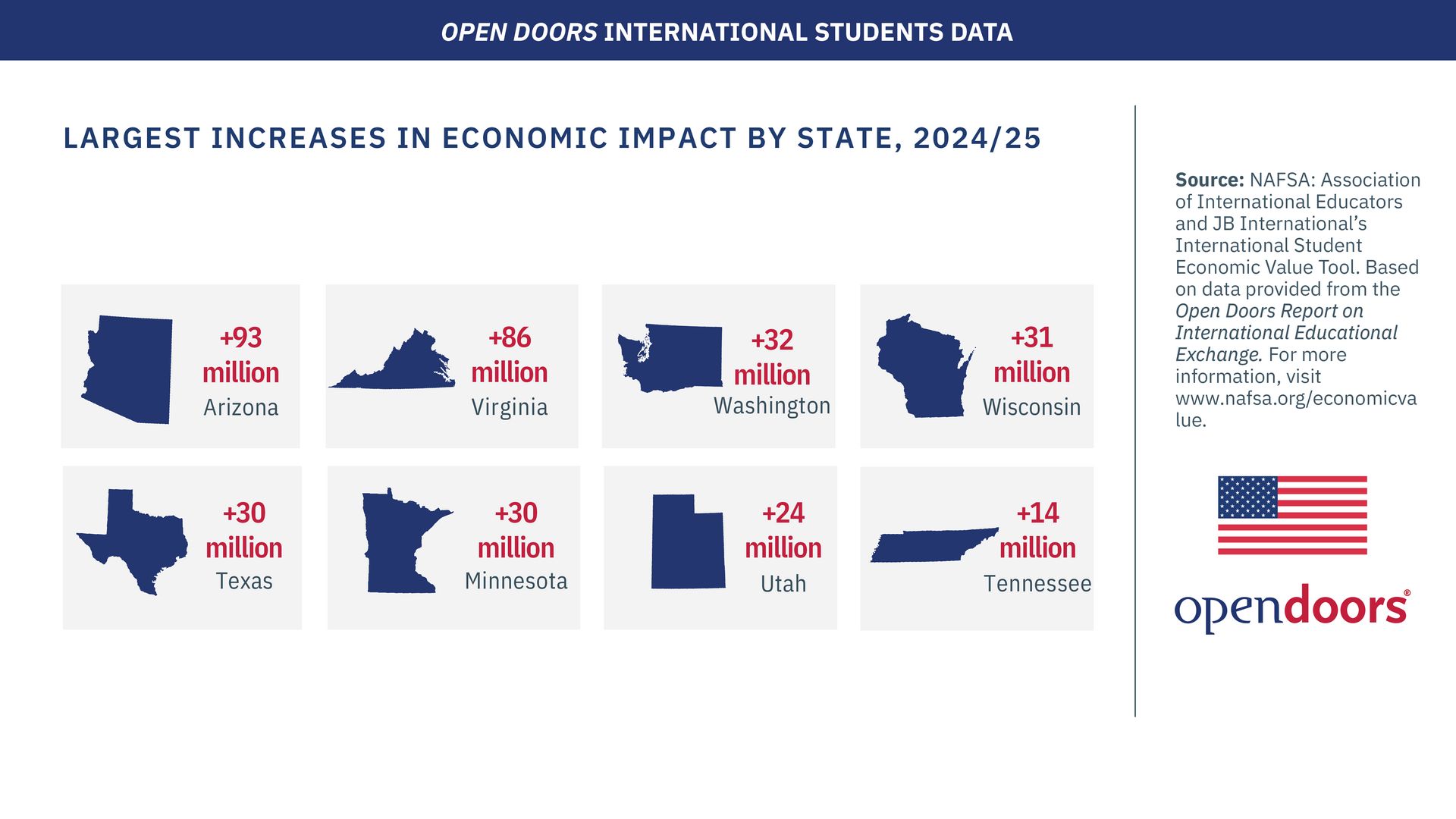 OPEN DOORS INTERNATIONAL STUDENTS DATA

LARGEST INCREASES IN ECONOMIC IMPACT BY STATE, 2024/25

+93 million Arizona

+86 million Virginia

+32 million Washington

+31 million Wisconsin

+30 million Texas

+30 million Minnesota

+24 million Utah

+14 million Tennessee

Source: NAFSA: Association of International Educators and JB International's International Student Economic Value Tool. Based on data provided from the Open Doors Report on International Educational Exchange. For more information, visit www.nafsa.org/economicvalue.

opendoors®