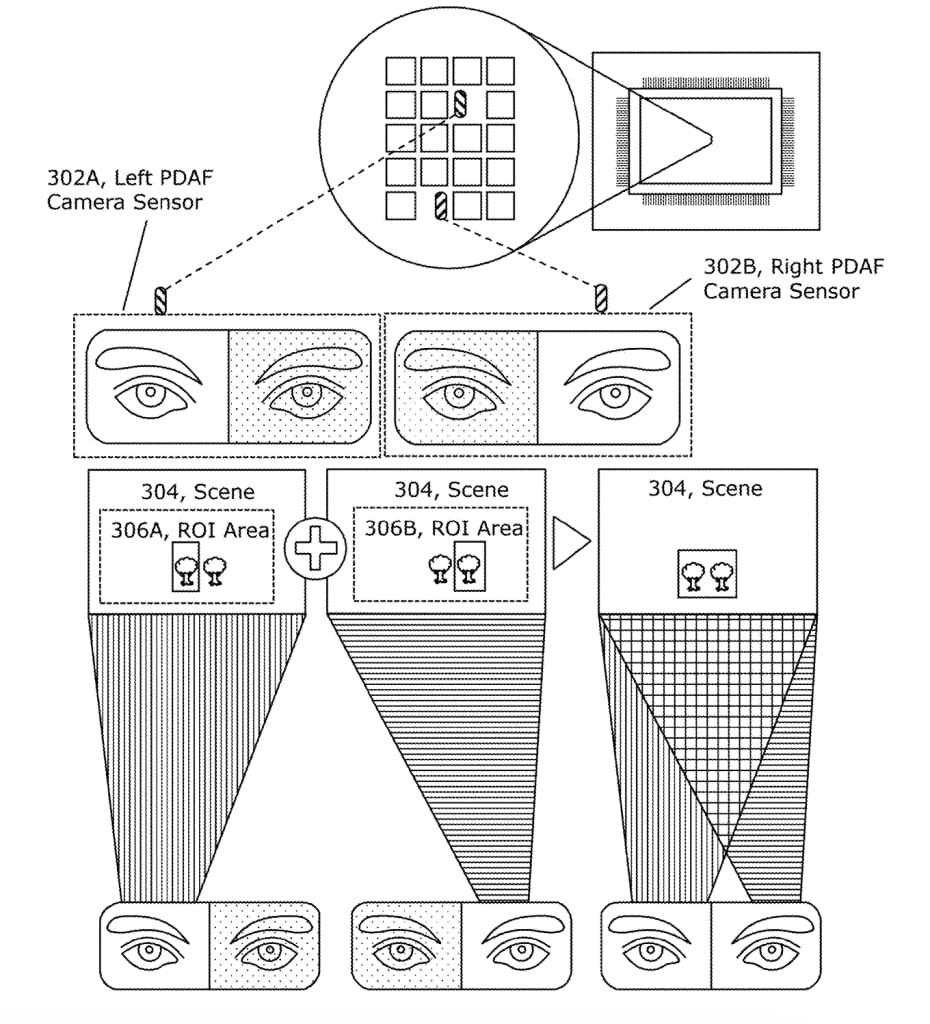 302A, Left PDAF Camera Sensor

302B, Right PDAF Camera Sensor

304, Scene

306A, ROI Area

304, Scene

306B, ROI Area

304, Scene