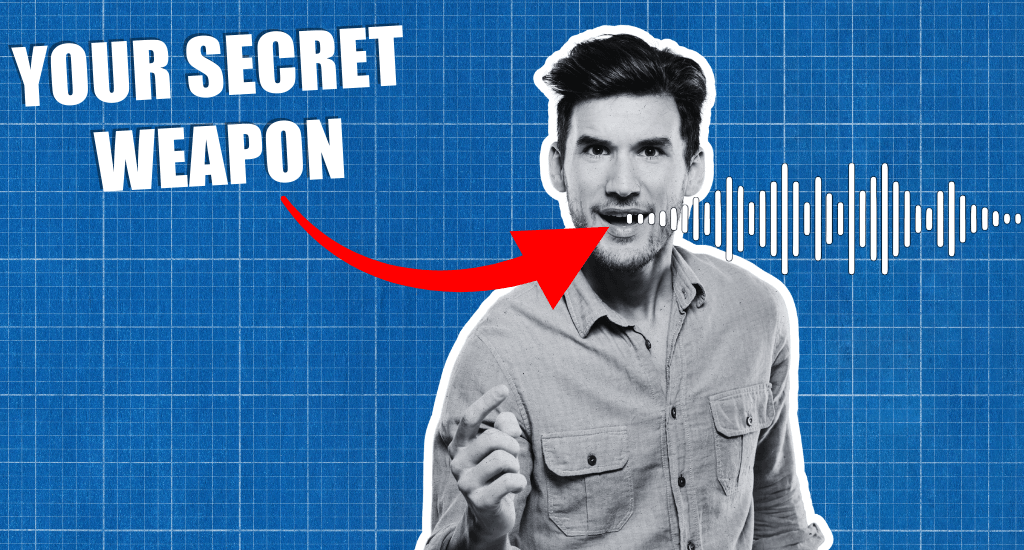 YOUR SECRET WEAPON