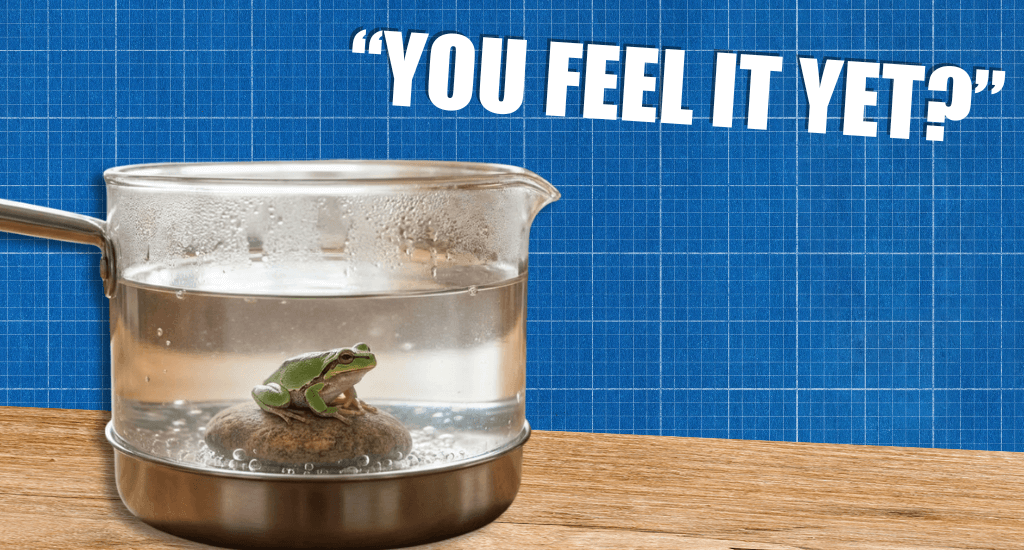 “YOU FEEL IT YET?”