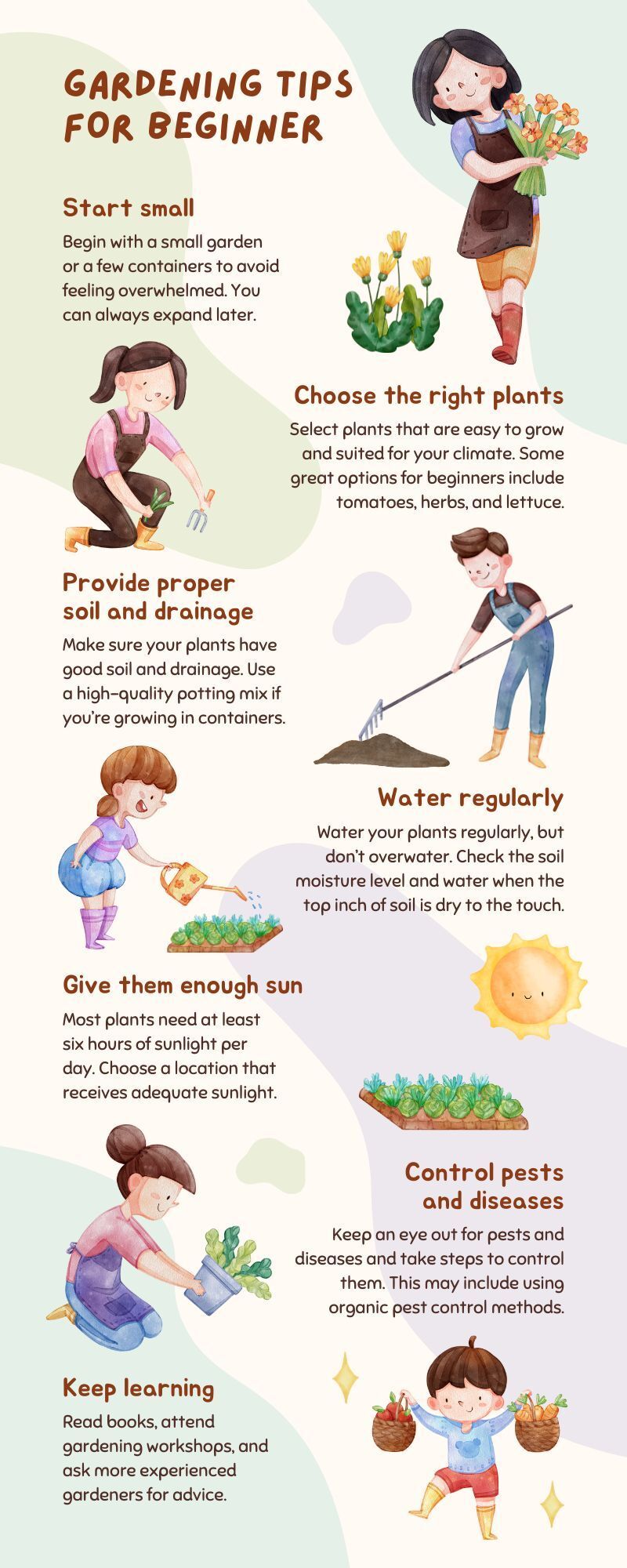 GARDENING TIPS FOR BEGINNER

Start small

Begin with a small garden or a few containers to avoid feeling overwhelmed. You can always expand later.

Choose the right plants

Select plants that are easy to grow and suited for your climate. Some great options for beginners include tomatoes, herbs, and lettuce.

Provide proper soil and drainage

Make sure your plants have good soil and drainage. Use a high-quality potting mix if you're growing in containers.

Water regularly

Water your plants regularly, but don't overwater. Check the soil moisture level and water when the top inch of soil is dry to the touch.

Give them enough sun

Most plants need at least six hours of sunlight per day. Choose a location that receives adequate sunlight.

Control pests and diseases

Keep an eye out for pests and diseases and take steps to control them. This may include using organic pest control methods.

Keep learning

Read books, attend gardening workshops, and ask more experienced gardeners for advice.