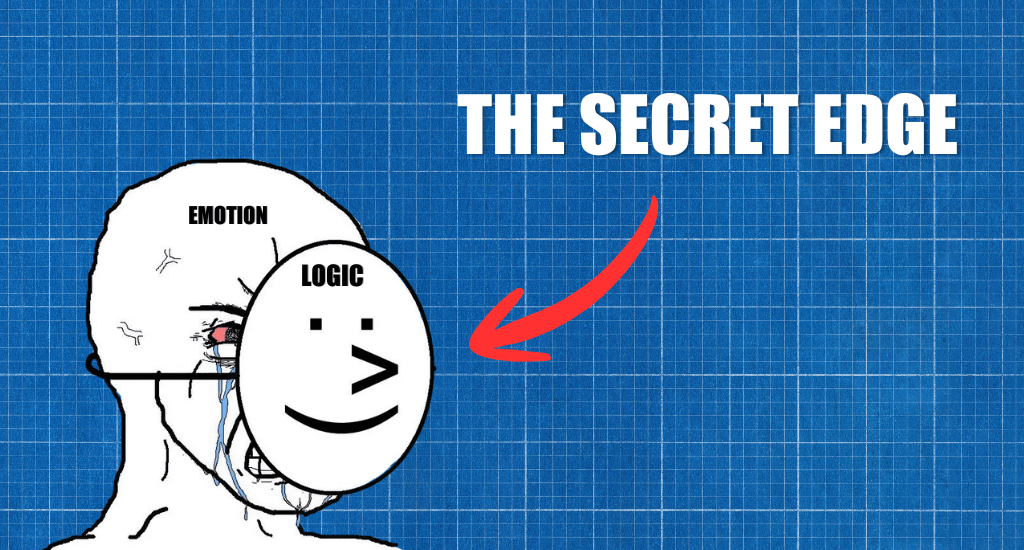 THE SECRET EDGE

EMOTION

LOGIC