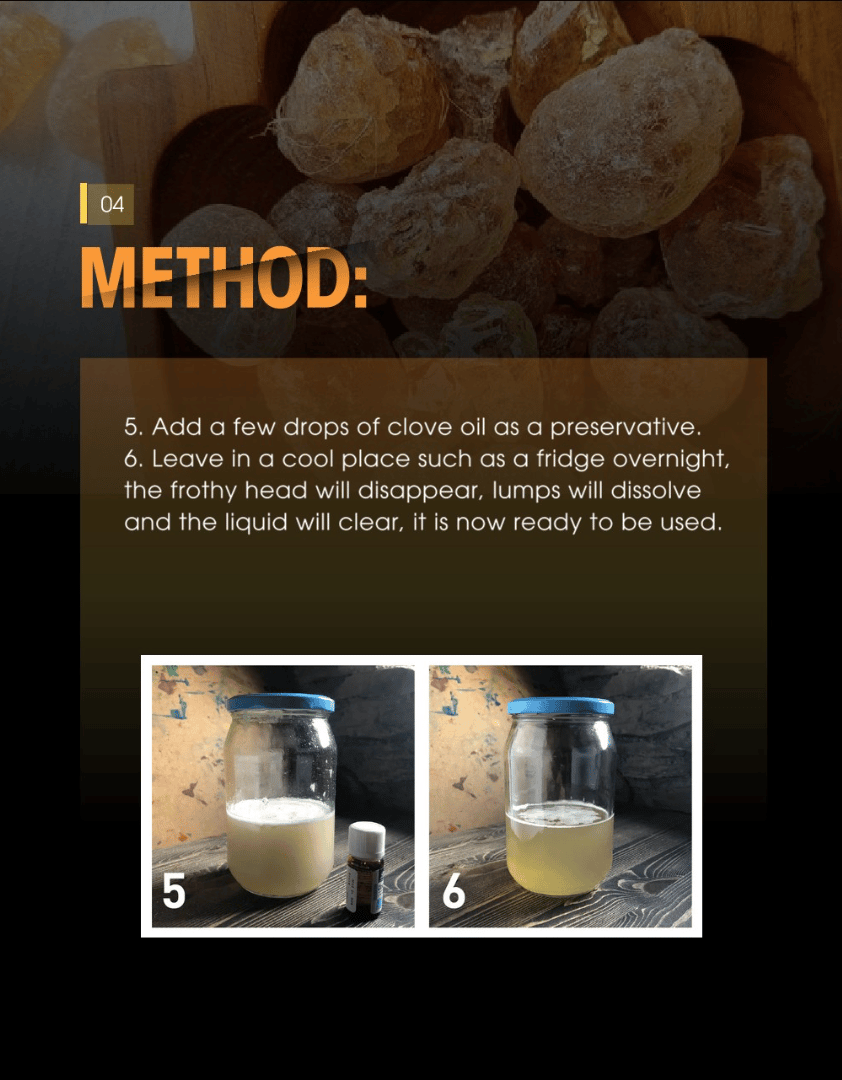 04

METHOD:

5. Add a few drops of clove oil as a preservative.
6. Leave in a cool place such as a fridge overnight, the frothy head will disappear, lumps will dissolve and the liquid will clear, it is now ready to be used.

5

6