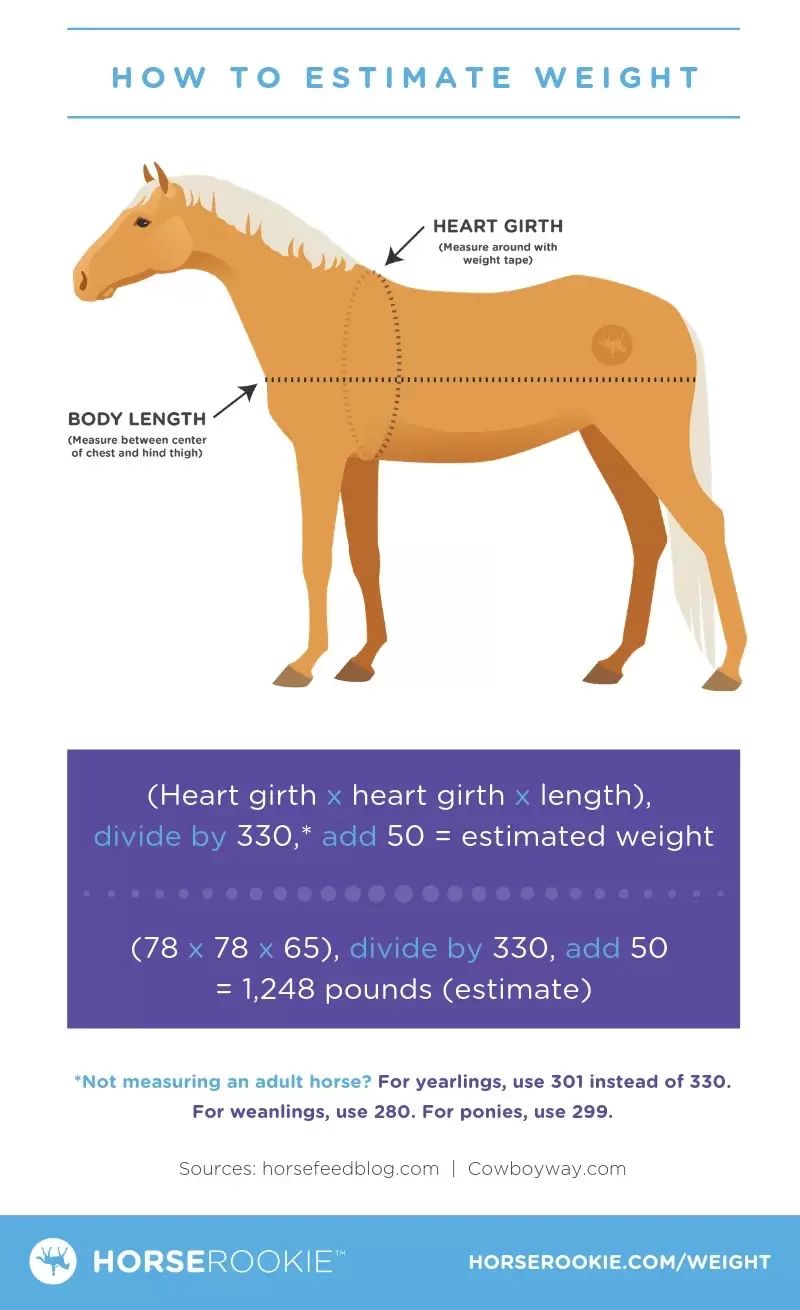 HOW TO ESTIMATE WEIGHT

HEART GIRTH
(Measure around with weight tape)

BODY LENGTH
(Measure between center of chest and hind thigh)

(Heart girth x heart girth x length), divide by 330,* add 50 = estimated weight

(78 x 78 x 65), divide by 330, add 50 = 1,248 pounds (estimate)

*Not measuring an adult horse? For yearlings, use 301 instead of 330. For weanlings, use 280. For ponies, use 299.

Sources: horsefeedblog.com | Cowboyway.com

HORSEROOKIE™ HORSEROOKIE.COM/WEIGHT