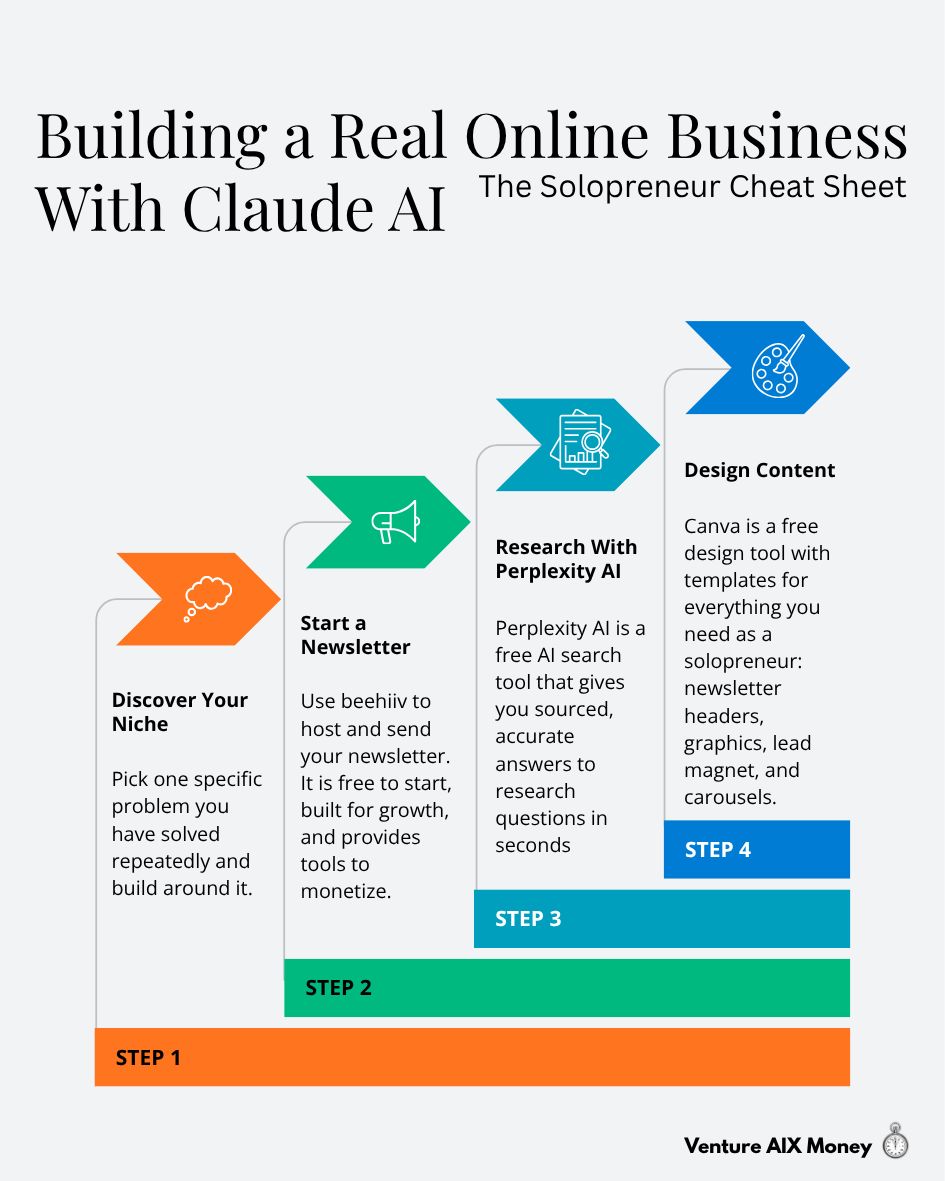 Building a Real Online Business With Claude AI

The Solopreneur Cheat Sheet

Discover Your Niche

Pick one specific problem you have solved repeatedly and build around it.

STEP 1

Start a Newsletter

Use beehiiv to host and send your newsletter. It is free to start, built for growth, and provides tools to monetize.

STEP 2

Research With Perplexity AI

Perplexity AI is a free AI search tool that gives you sourced, accurate answers to research questions in seconds

STEP 3

Design Content

Canva is a free design tool with templates for everything you need as a solopreneur: newsletter headers, graphics, lead magnet, and carousels.

STEP 4

Venture AIX Money