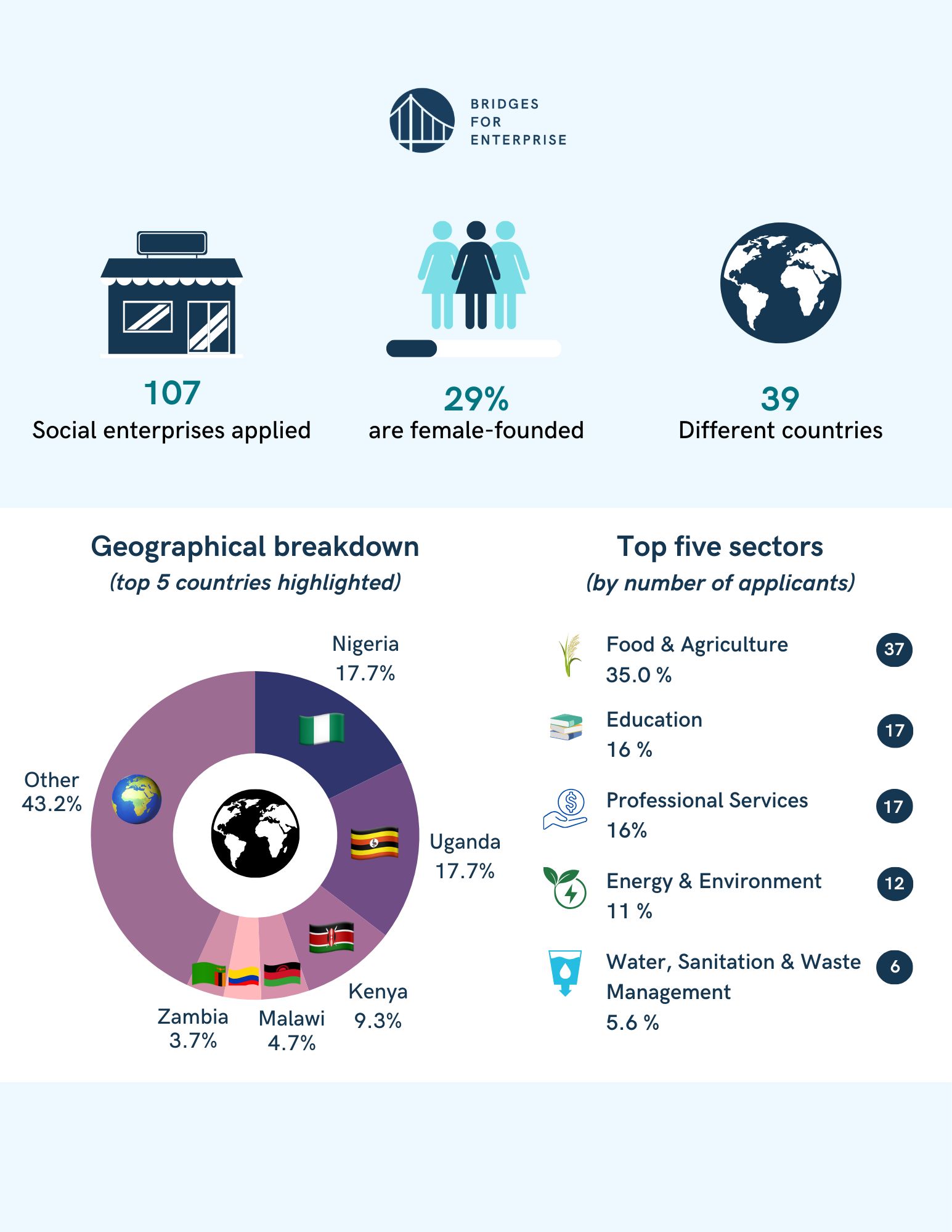 BRIDGES FOR ENTERPRISE

107
Social enterprises applied

29%
are female-founded

39
Different countries

Geographical breakdown
(top 5 countries highlighted)

Nigeria
17.7%

Uganda
17.7%

Kenya
9.3%

Malawi
4.7%

Zambia
3.7%

Other
43.2%

Top five sectors
(by number of applicants)

Food & Agriculture
35.0 %
37

Education
16 %
17

Professional Services
16%
17

Energy & Environment
11 %
12

Water, Sanitation & Waste Management
5.6 %
6