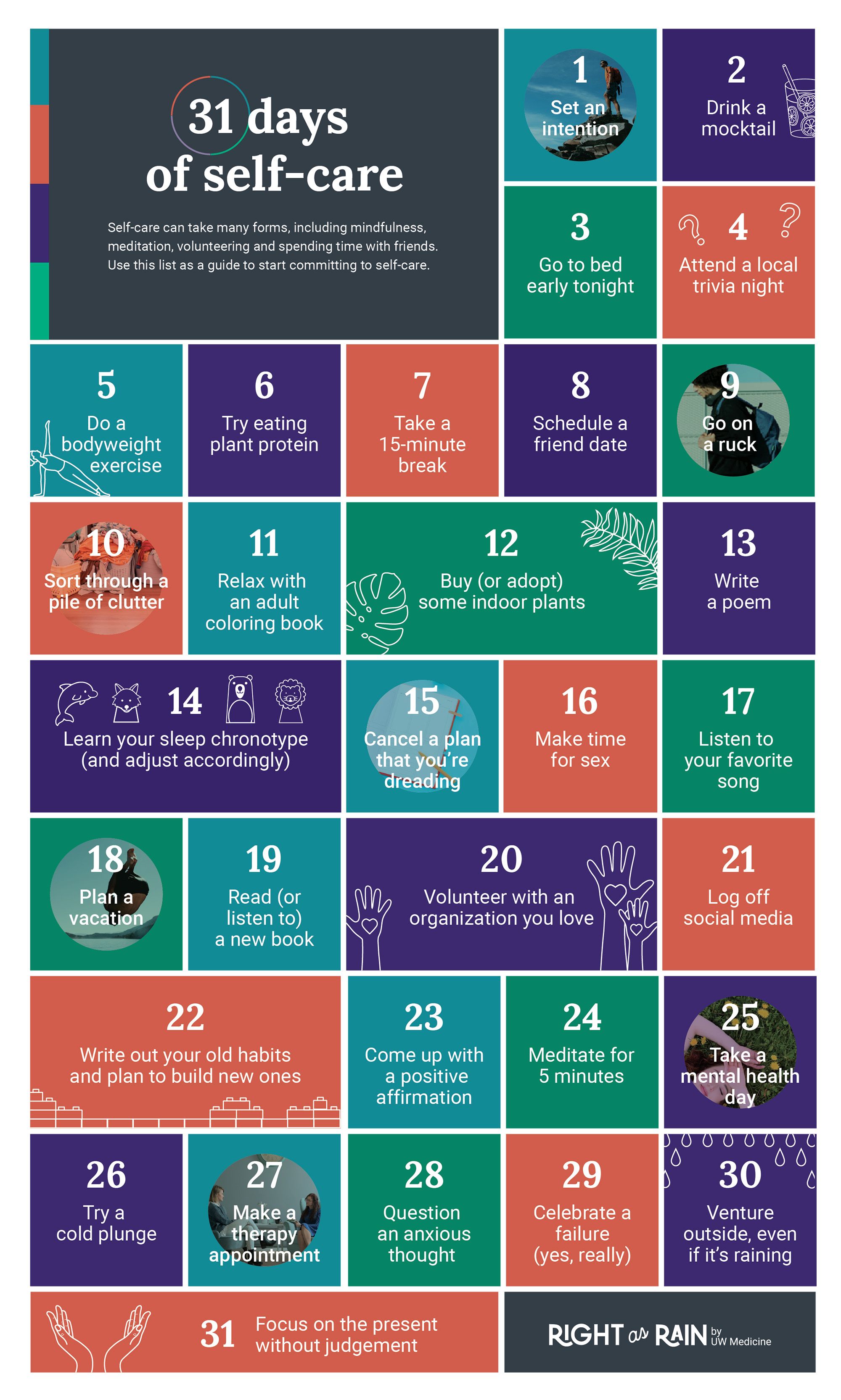 31 days of self-care

Self-care can take many forms, including mindfulness, meditation, volunteering and spending time with friends. Use this list as a guide to start committing to self-care.

1
Set an intention

2
Drink a mocktail

3
Go to bed early tonight

4
Attend a local trivia night

5
Do a bodyweight exercise

6
Try eating plant protein

7
Take a 15-minute break

8
Schedule a friend date

9
Go on a ruck

10
Sort through a pile of clutter

11
Relax with an adult coloring book

12
Buy (or adopt) some indoor plants

13
Write a poem

14
Learn your sleep chronotype (and adjust accordingly)

15
Cancel a plan that you're dreading

16
Make time for sex

17
Listen to your favorite song

18
Plan a vacation

19
Read (or listen to) a new book

20
Volunteer with an organization you love

21
Log off social media

22
Write out your old habits and plan to build new ones

23
Come up with a positive affirmation

24
Meditate for 5 minutes

25
Take a mental health day

26
Try a cold plunge

27
Make a therapy appointment

28
Question an anxious thought

29
Celebrate a failure (yes, really)

30
Venture outside, even if it's raining

31
Focus on the present without judgement

RIGHT as RAIN by UW Medicine